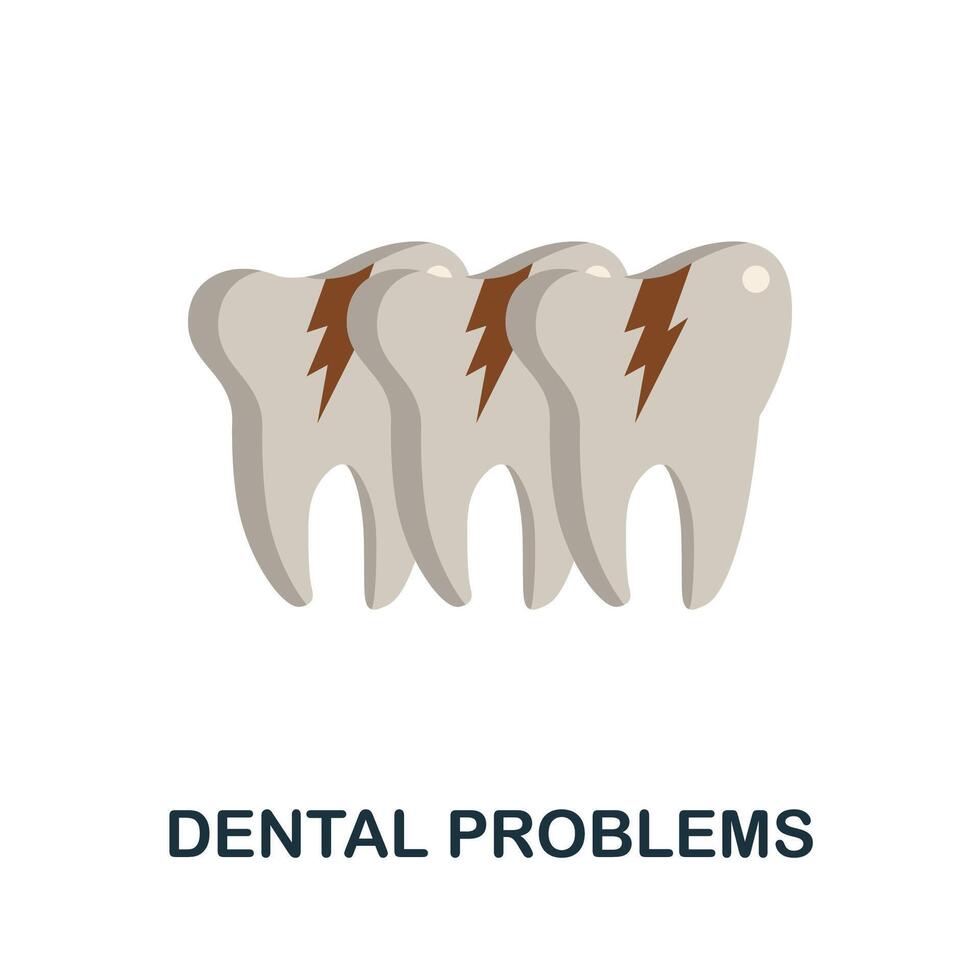 DENTAL PROBLEMS