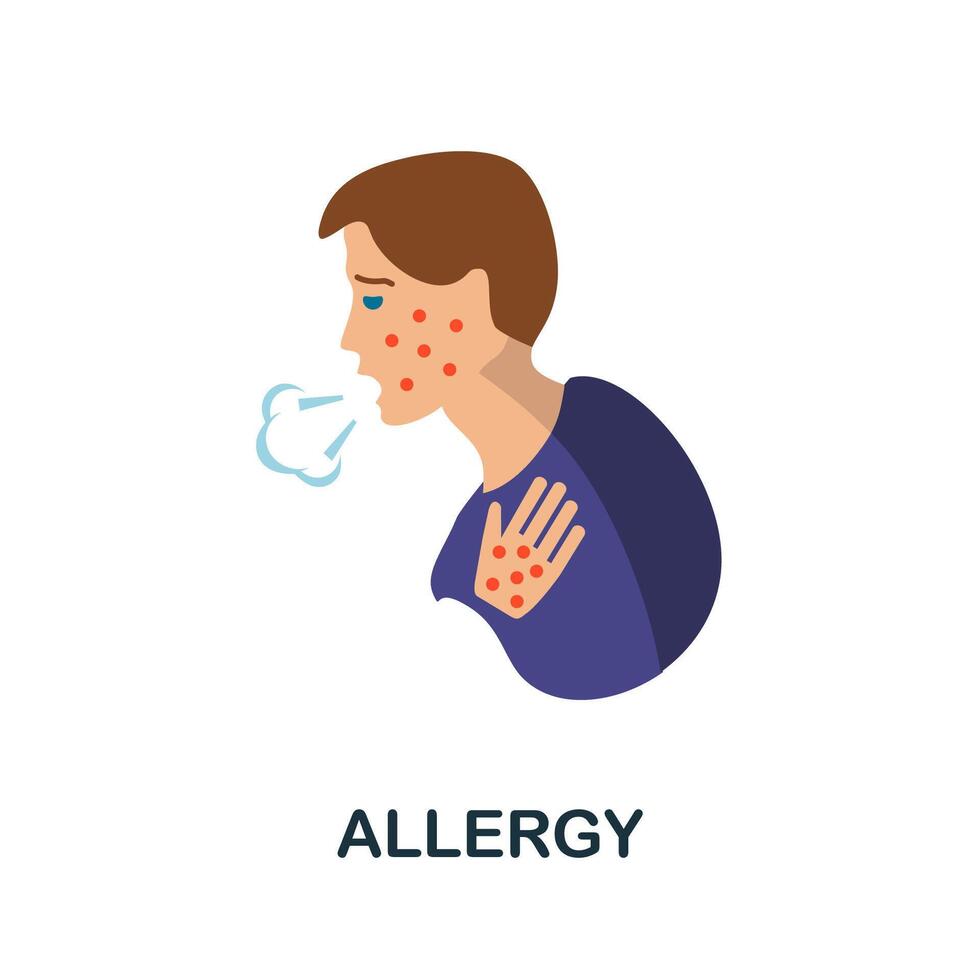 ALLERGY