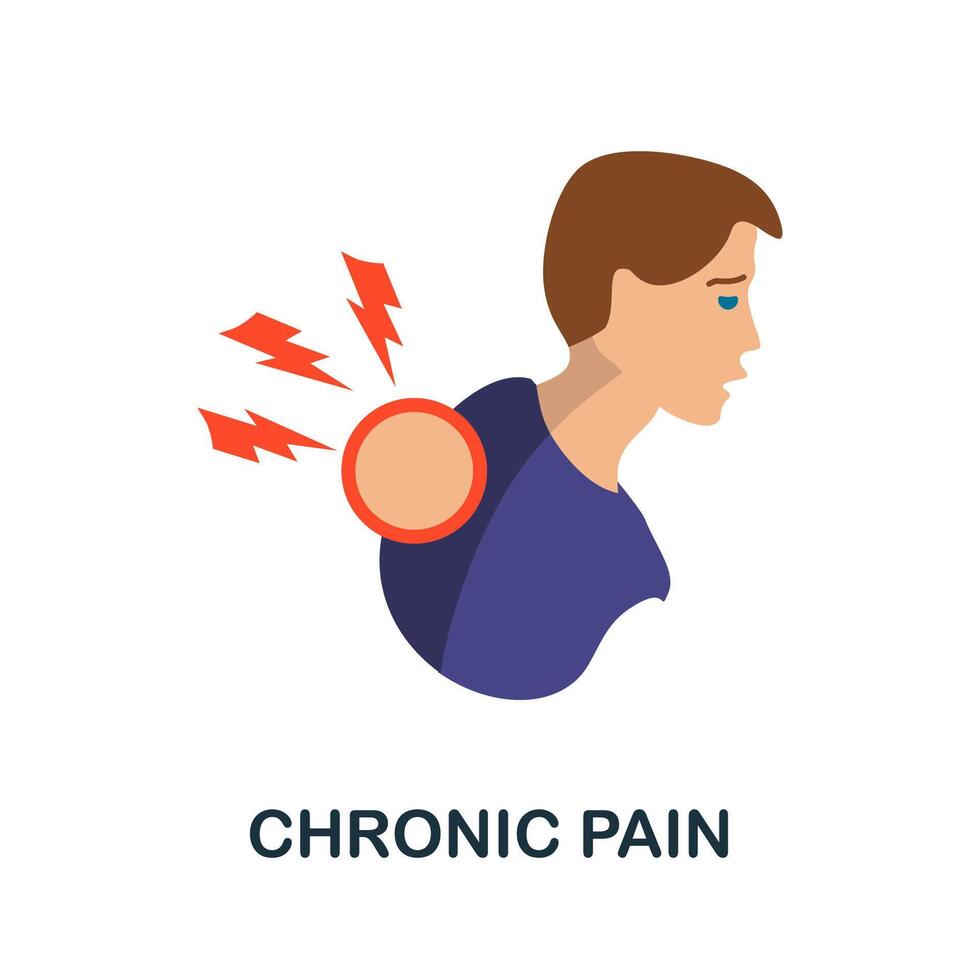 CHRONIC PAIN