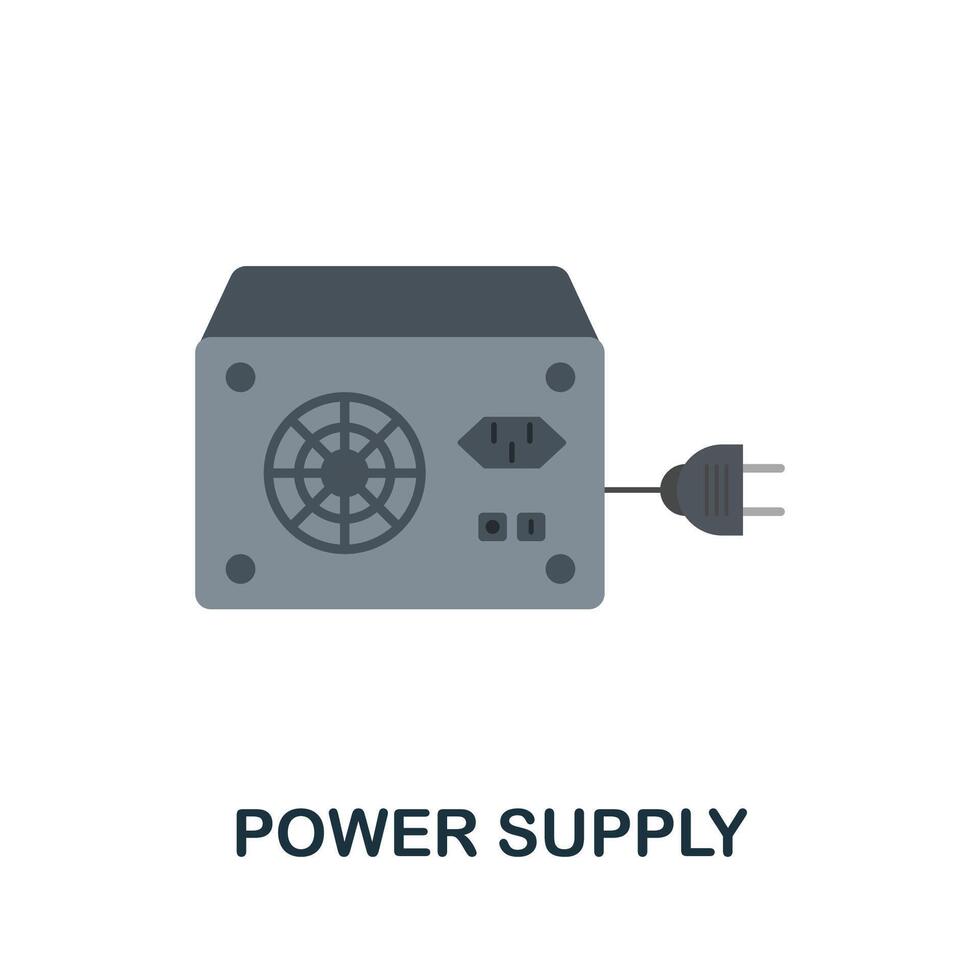 POWER SUPPLY