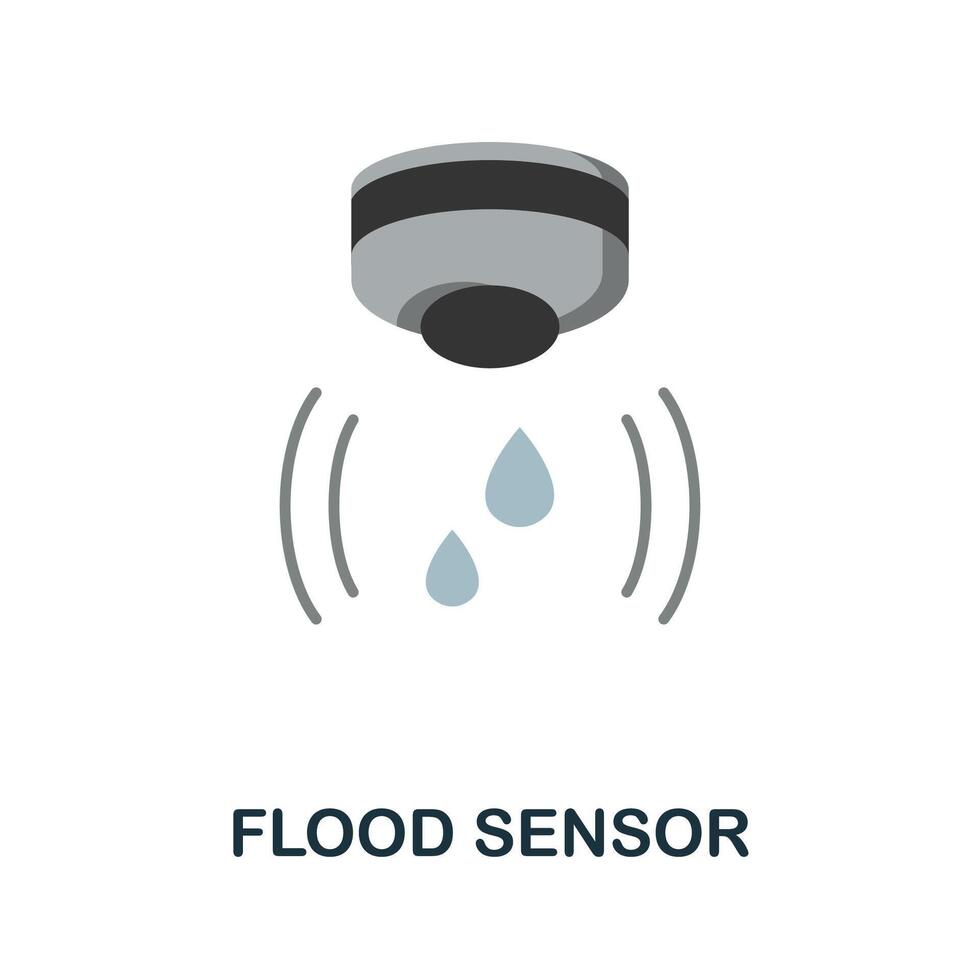 FLOOD SENSOR