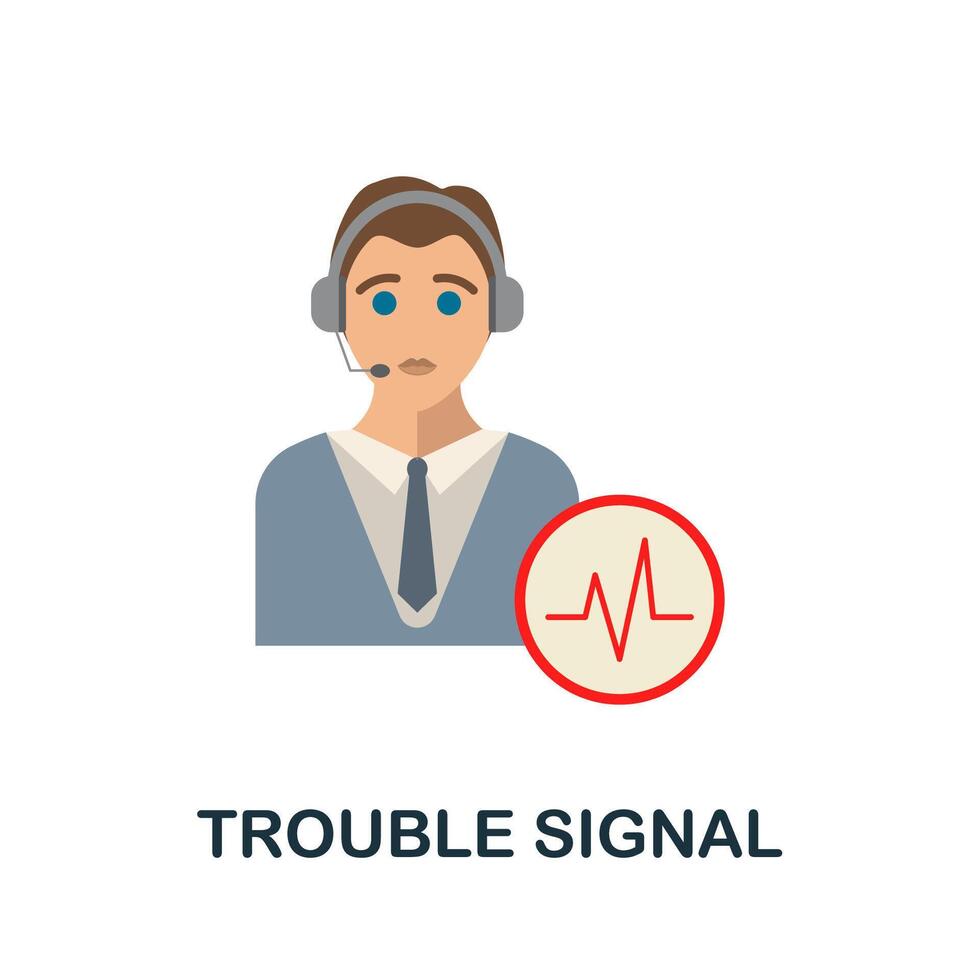 TROUBLE SIGNAL