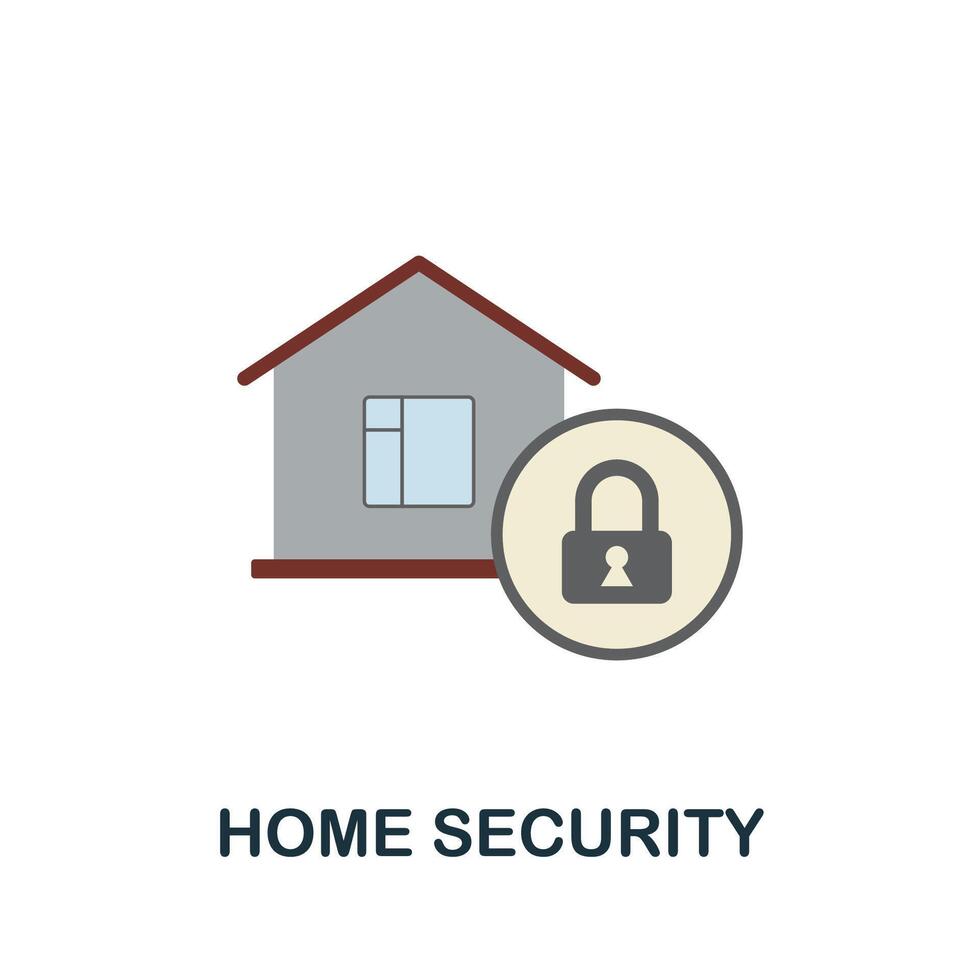 HOME SECURITY