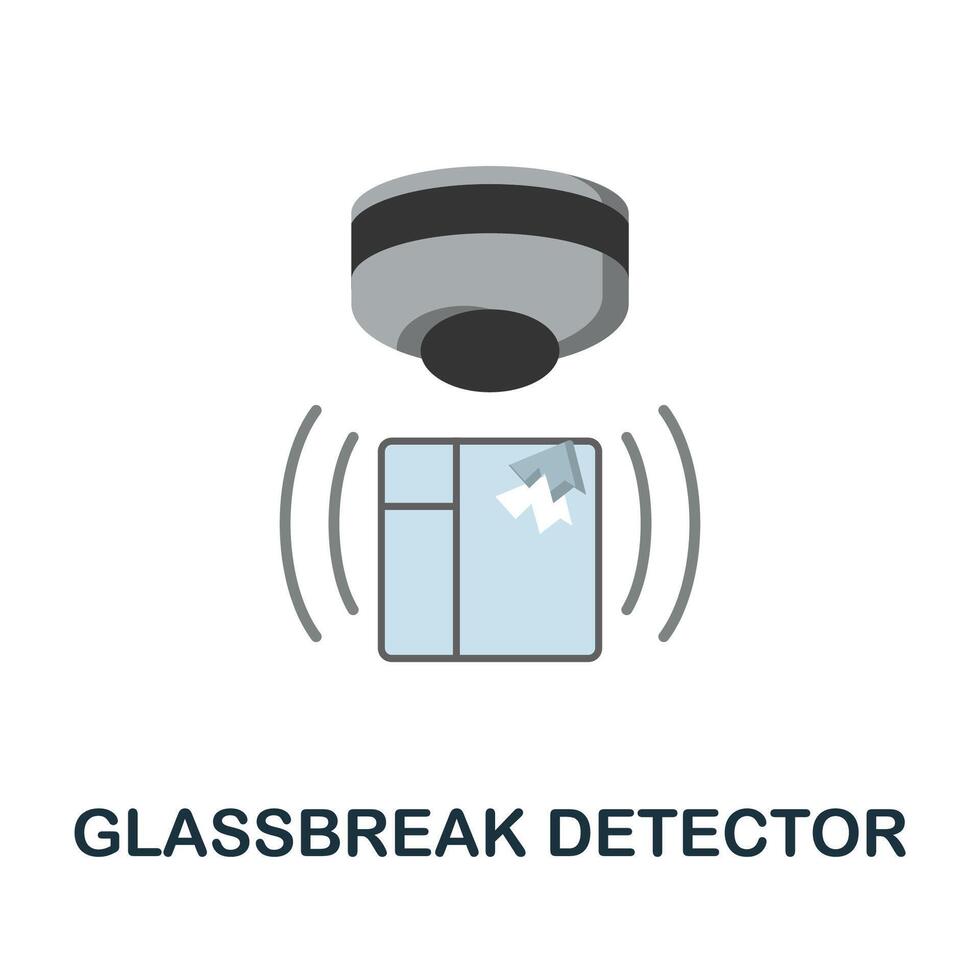 GLASSBREAK DETECTOR