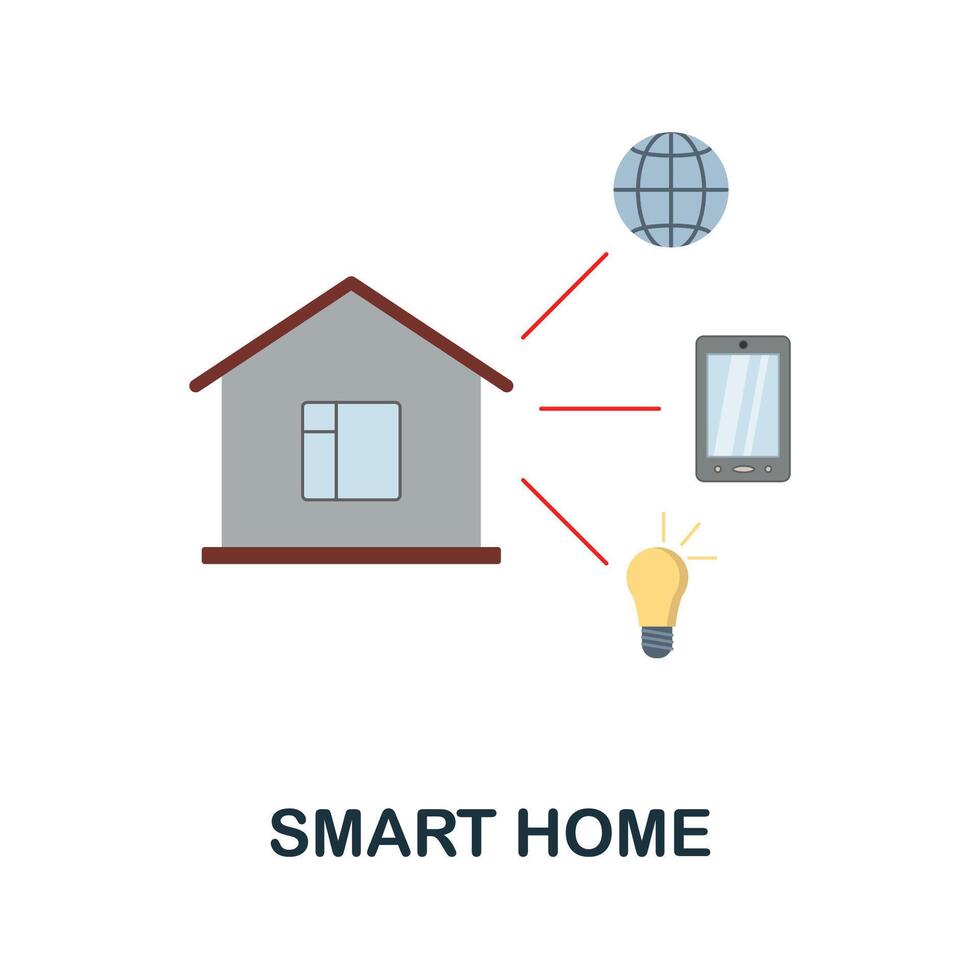 SMART HOME