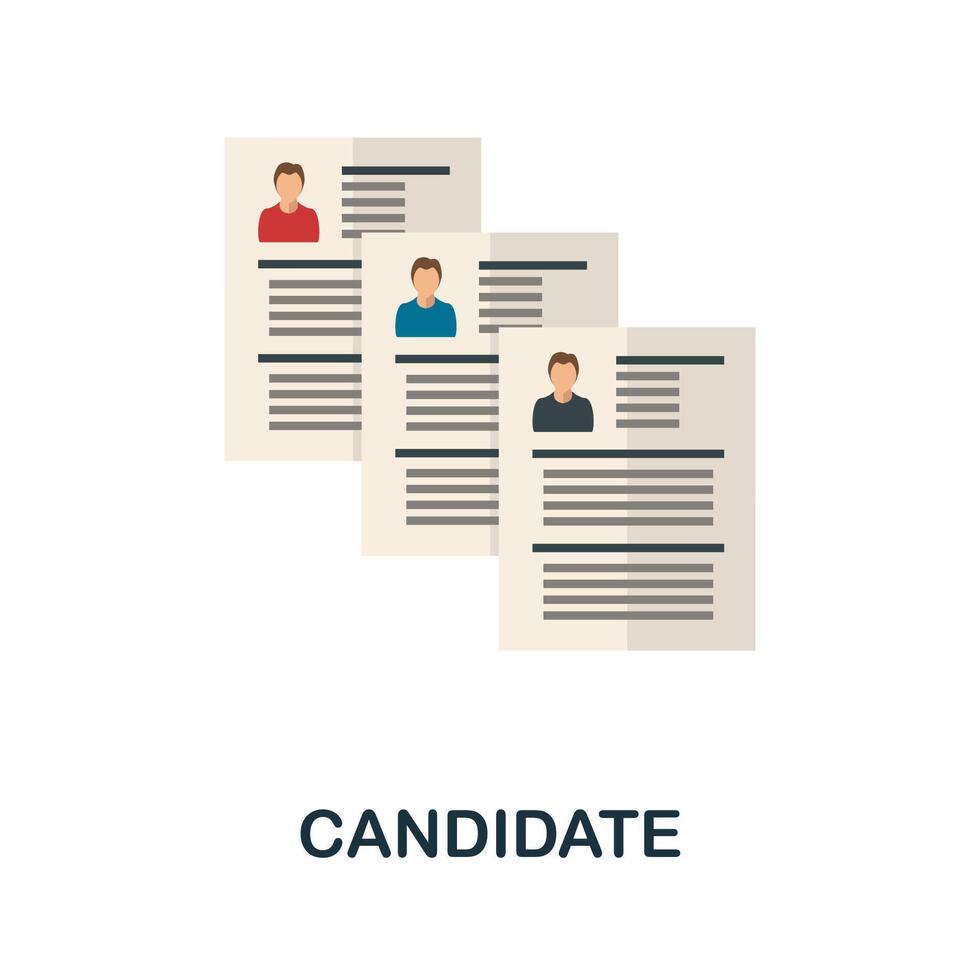 CANDIDATE