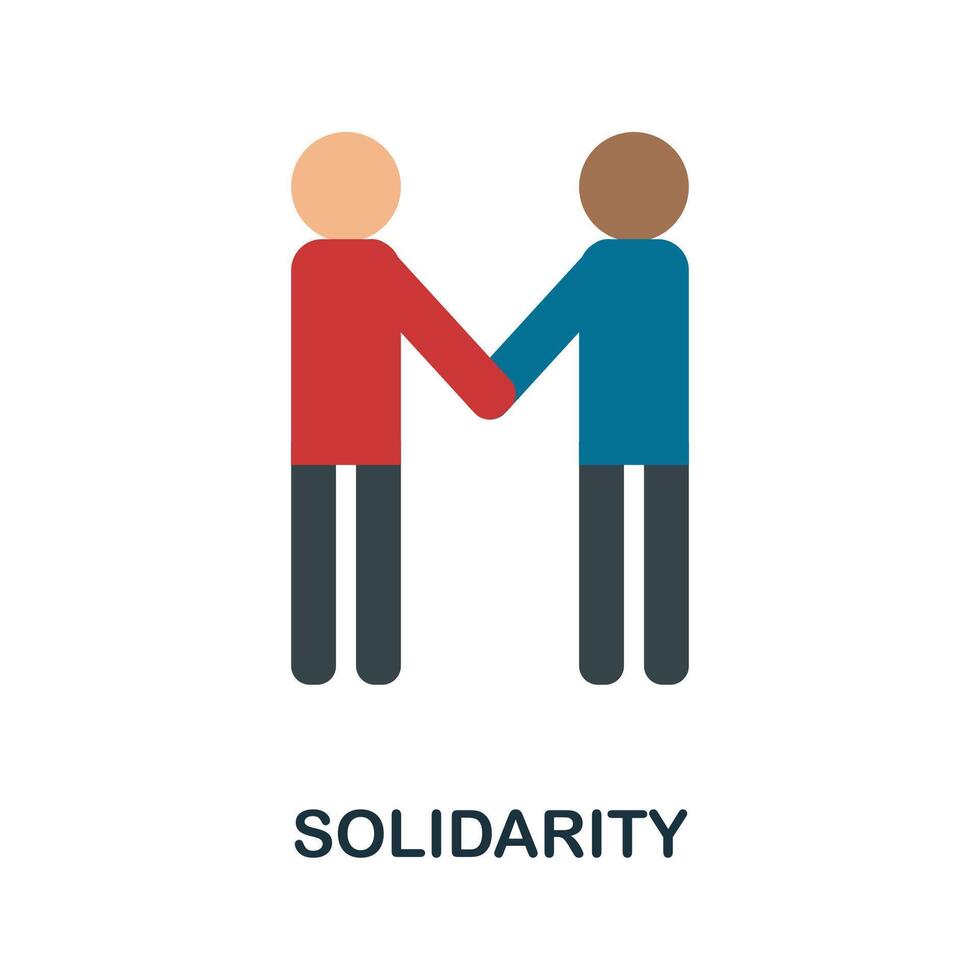 SOLIDARITY