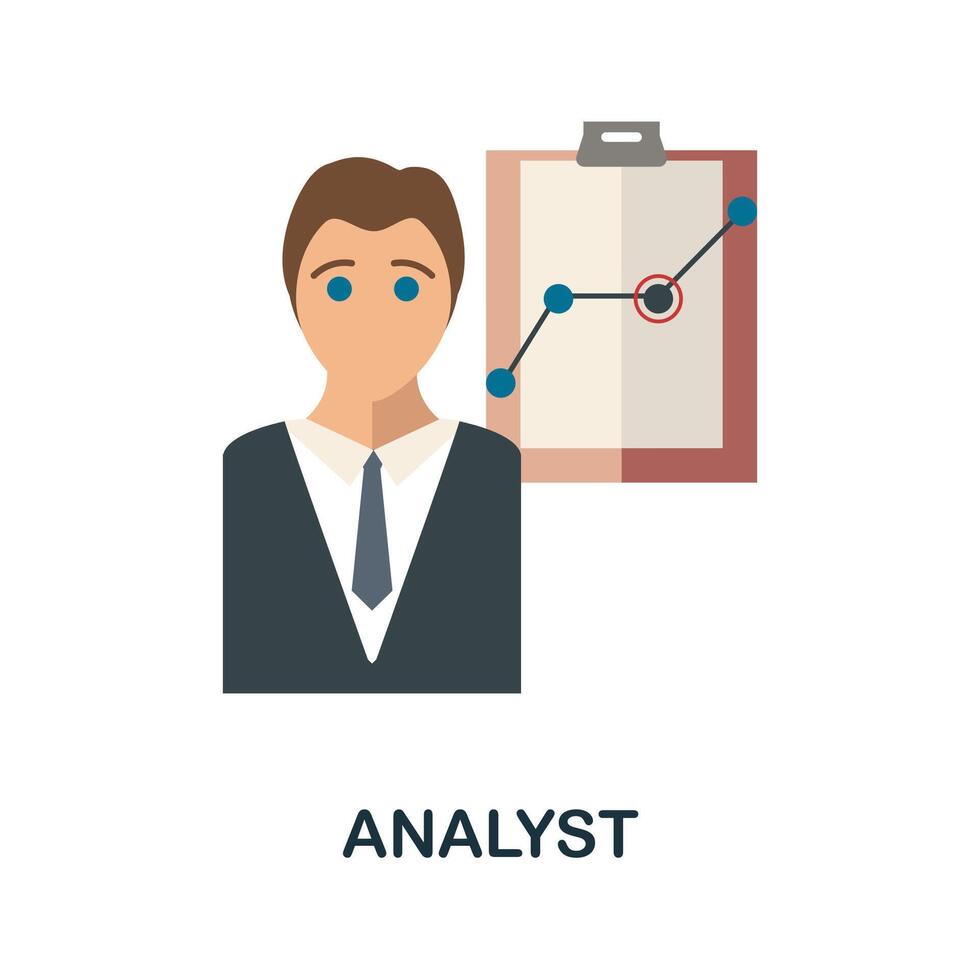 ANALYST