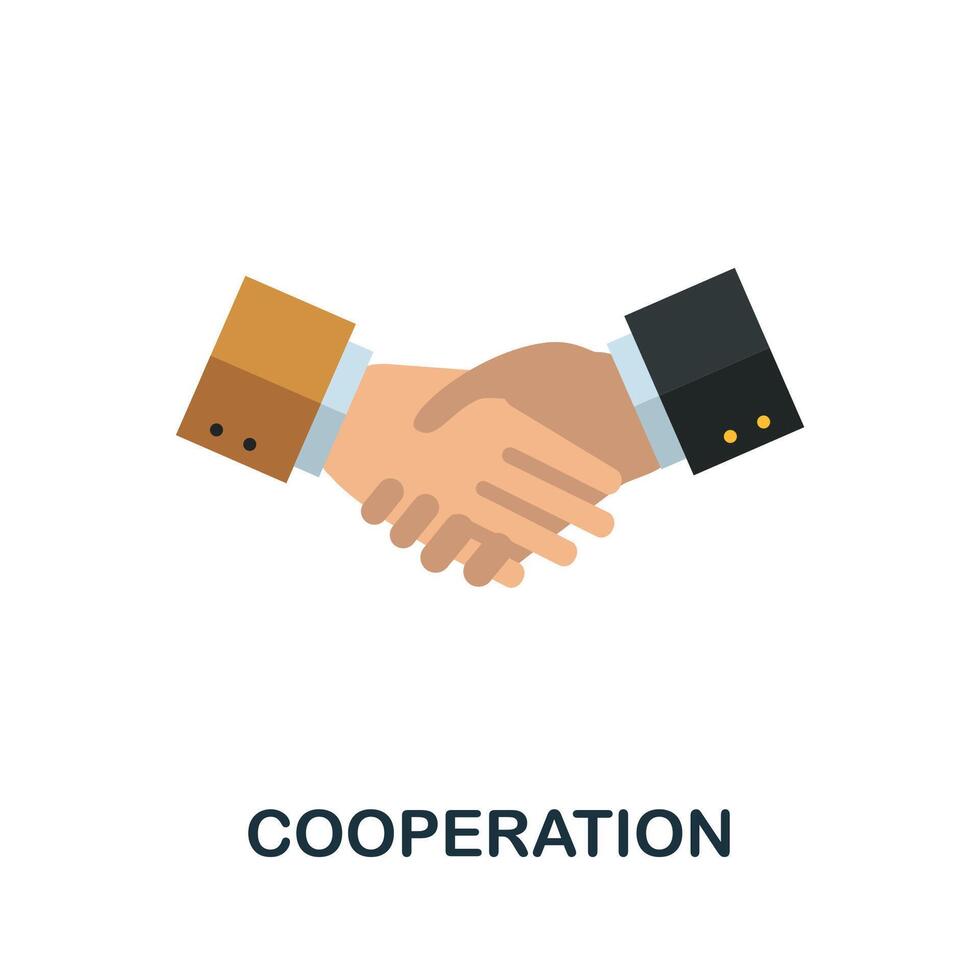 COOPERATION