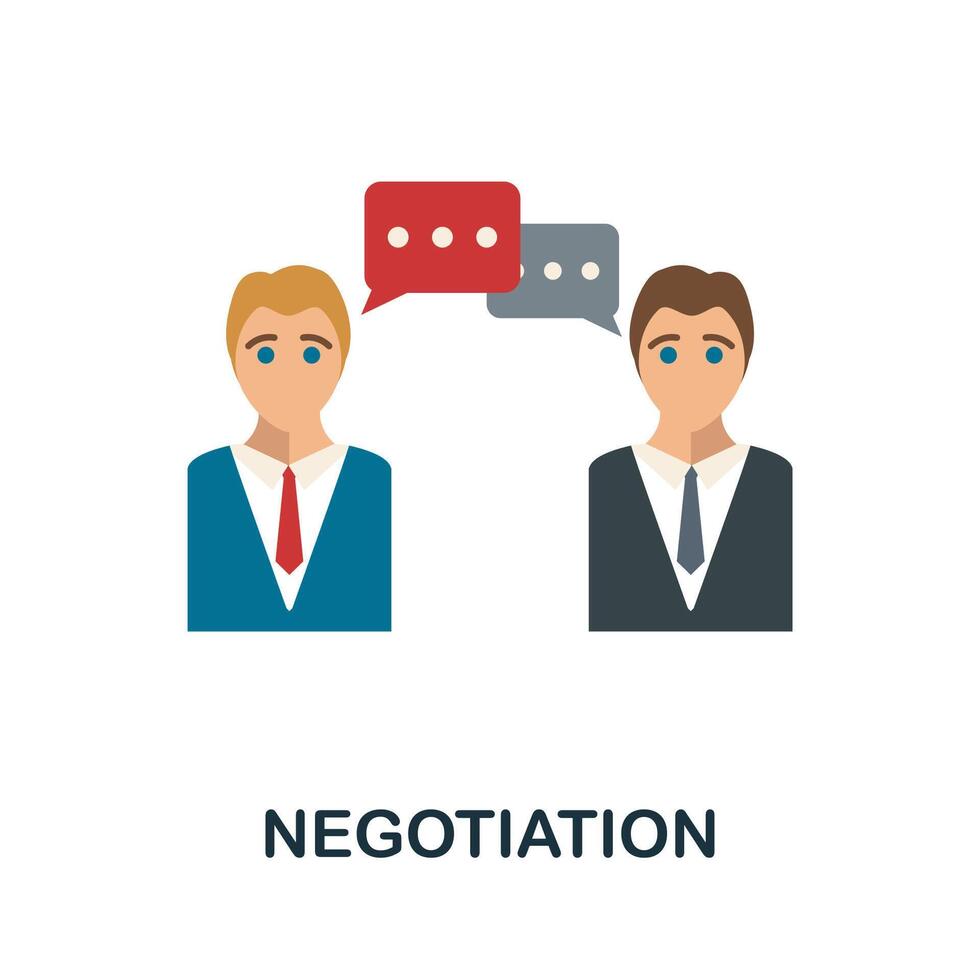 NEGOTIATION