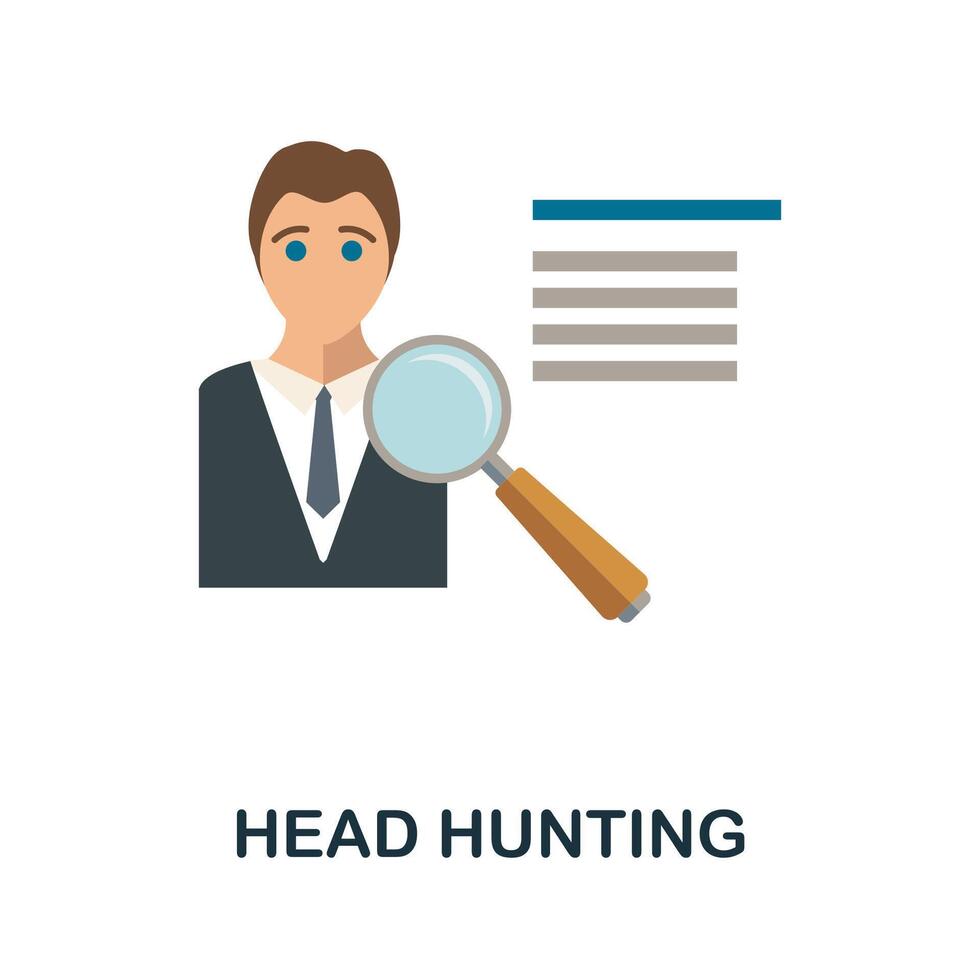 HEAD HUNTING