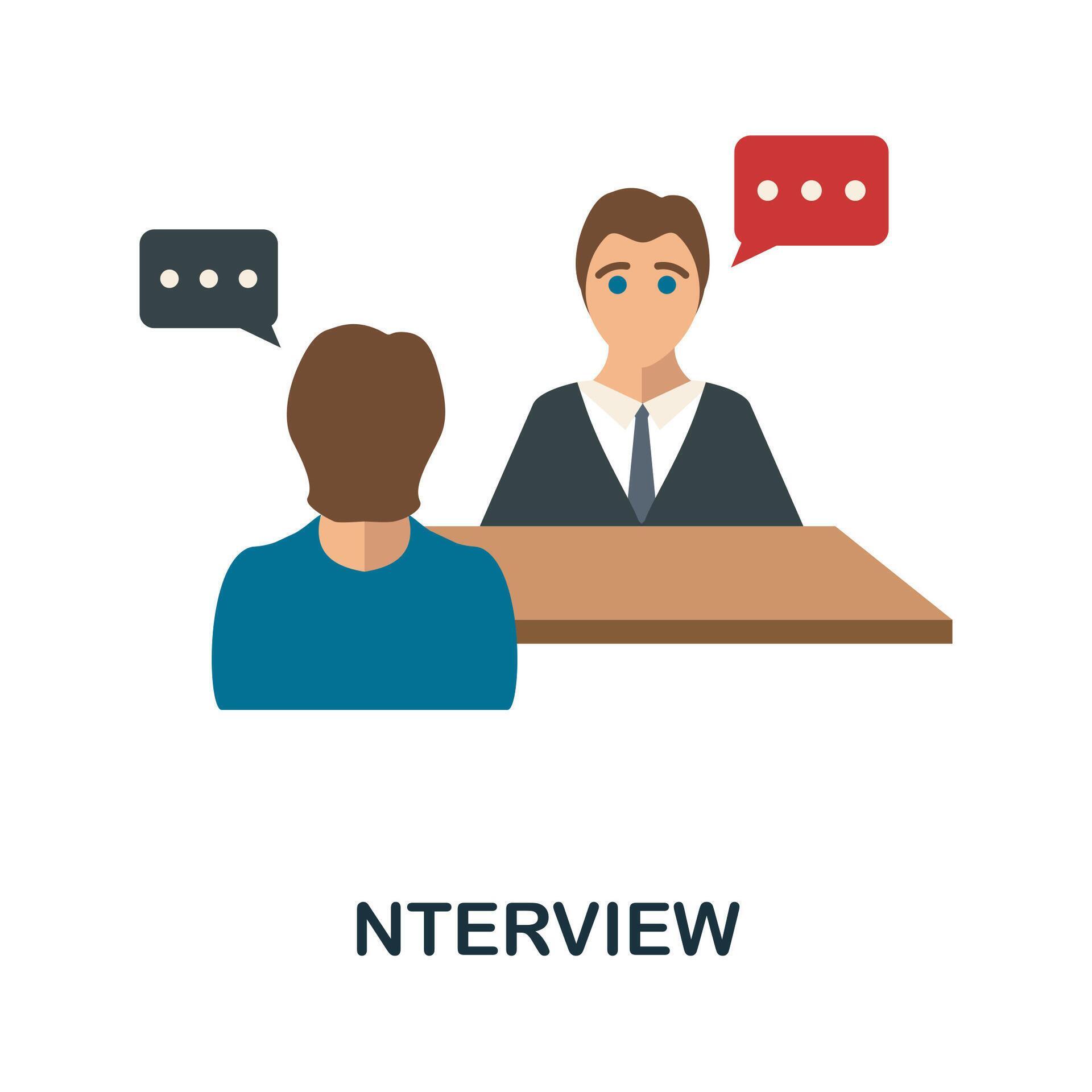 NTERVIEW