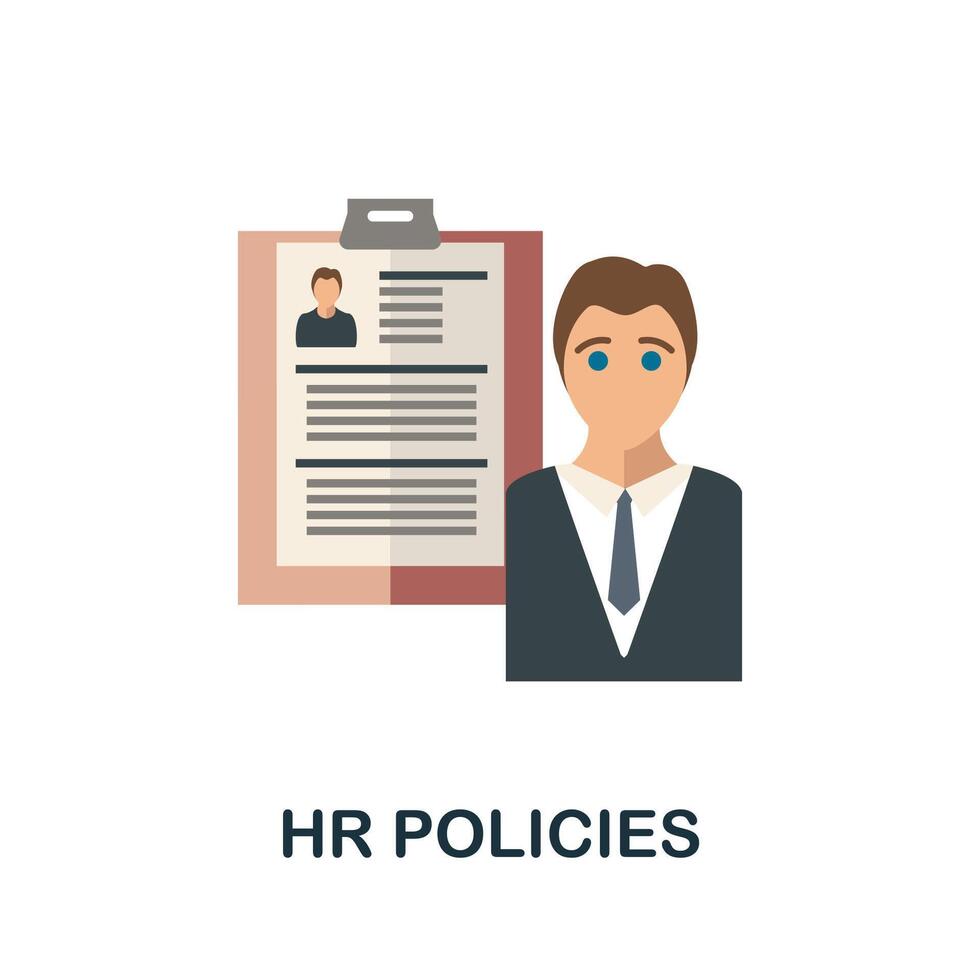 HR POLICIES