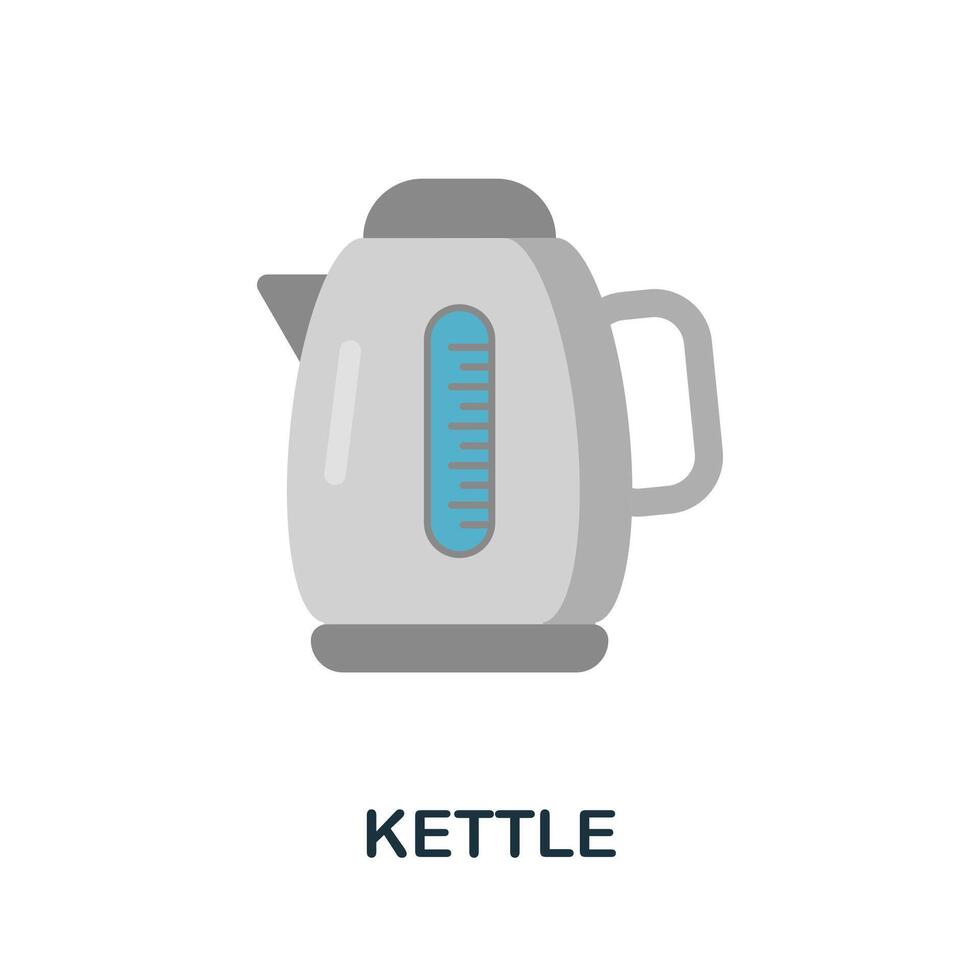 KETTLE