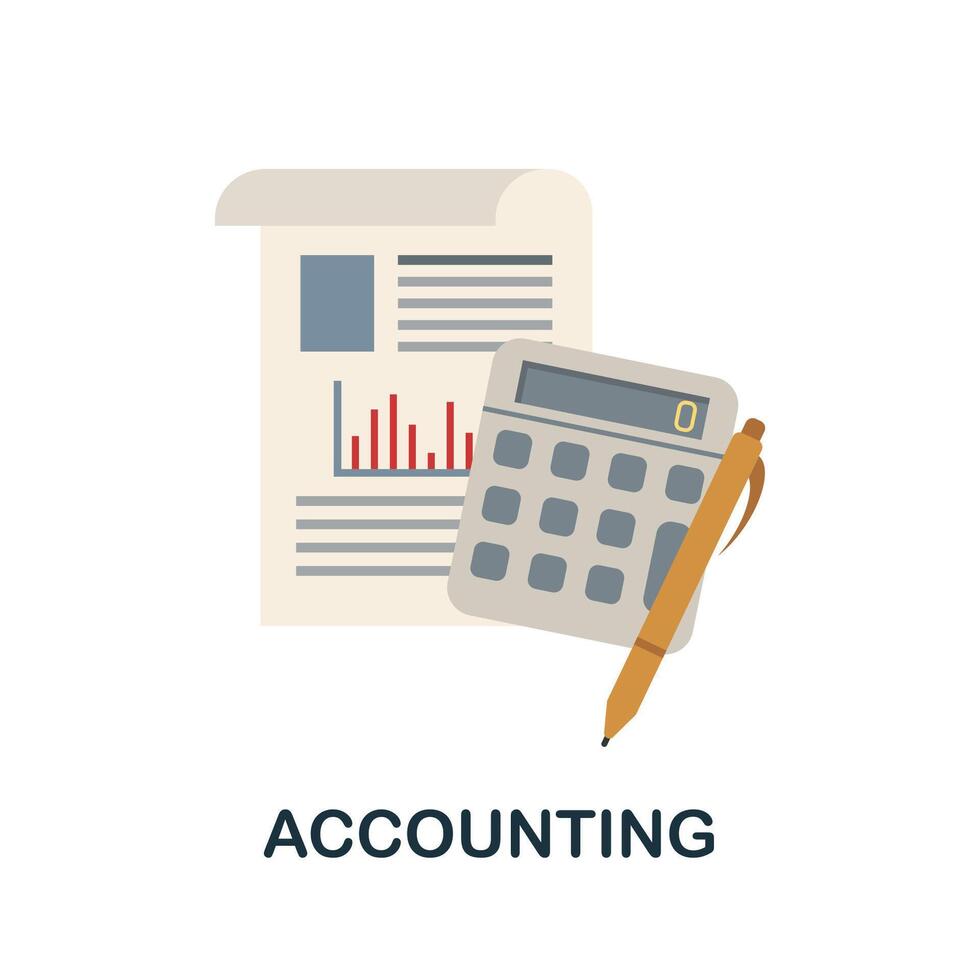 0

ACCOUNTING