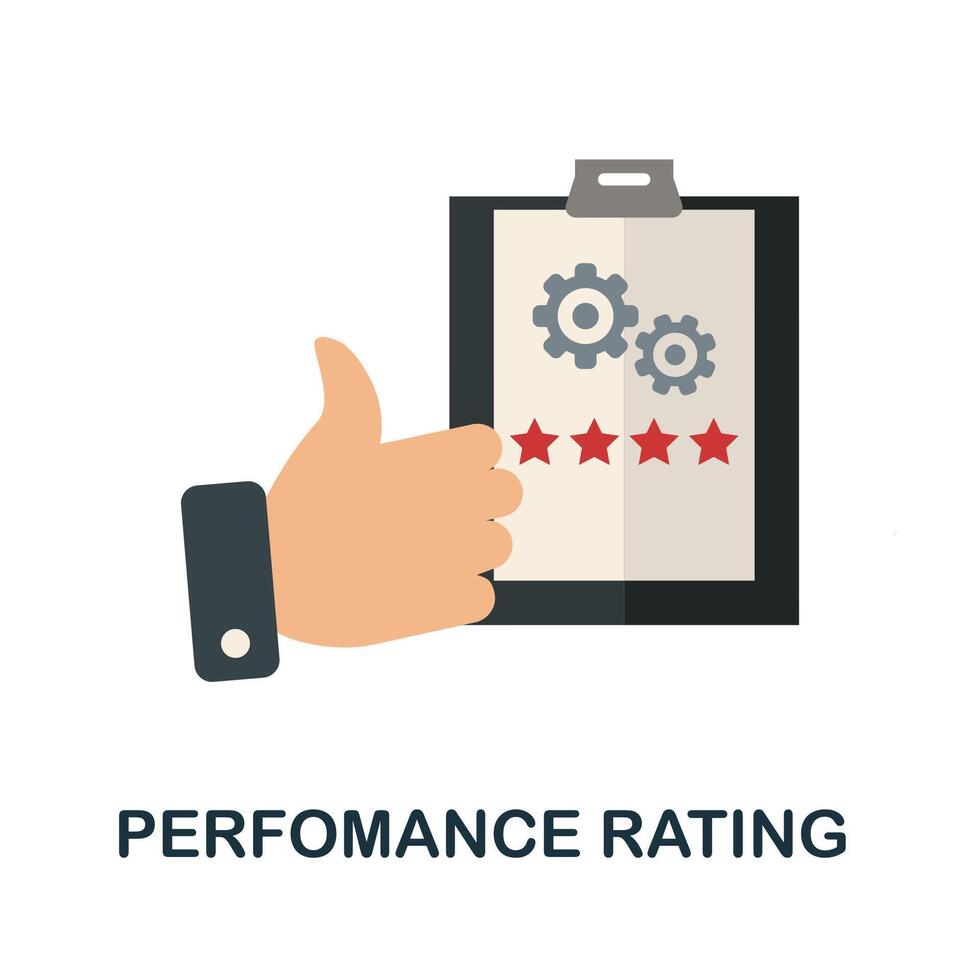 PERFOMANCE RATING