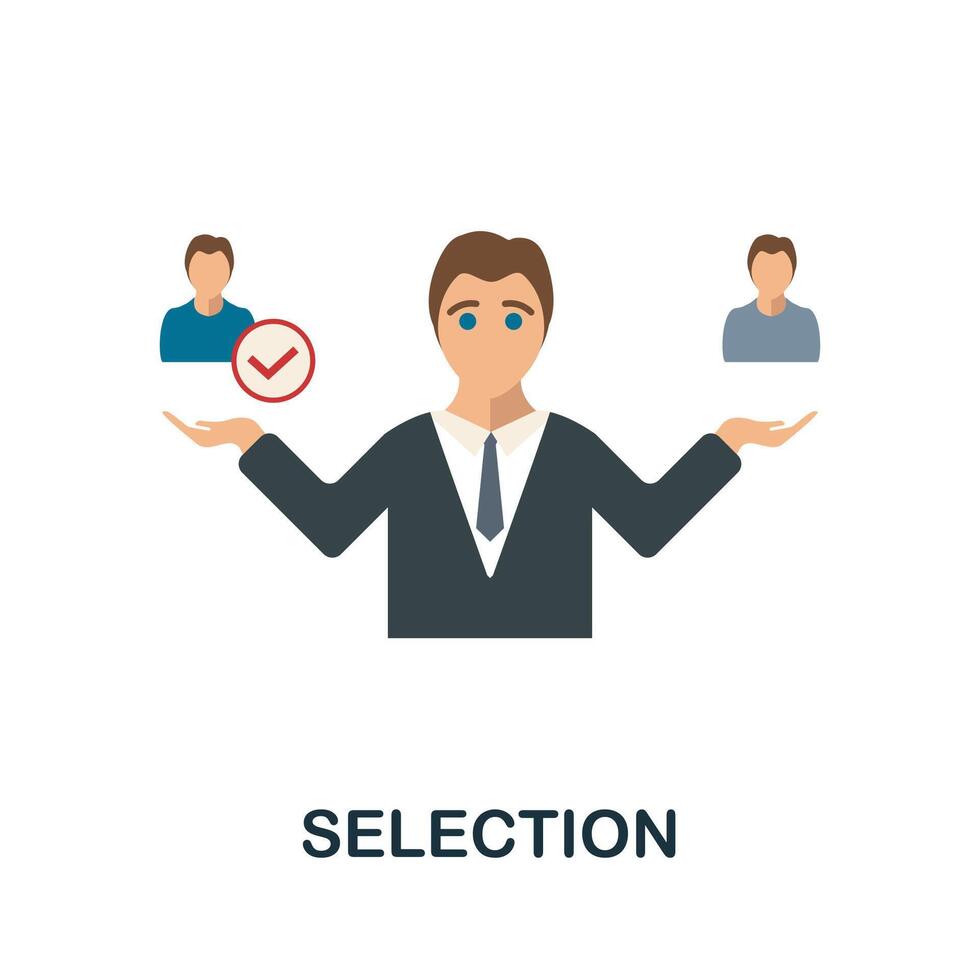 SELECTION