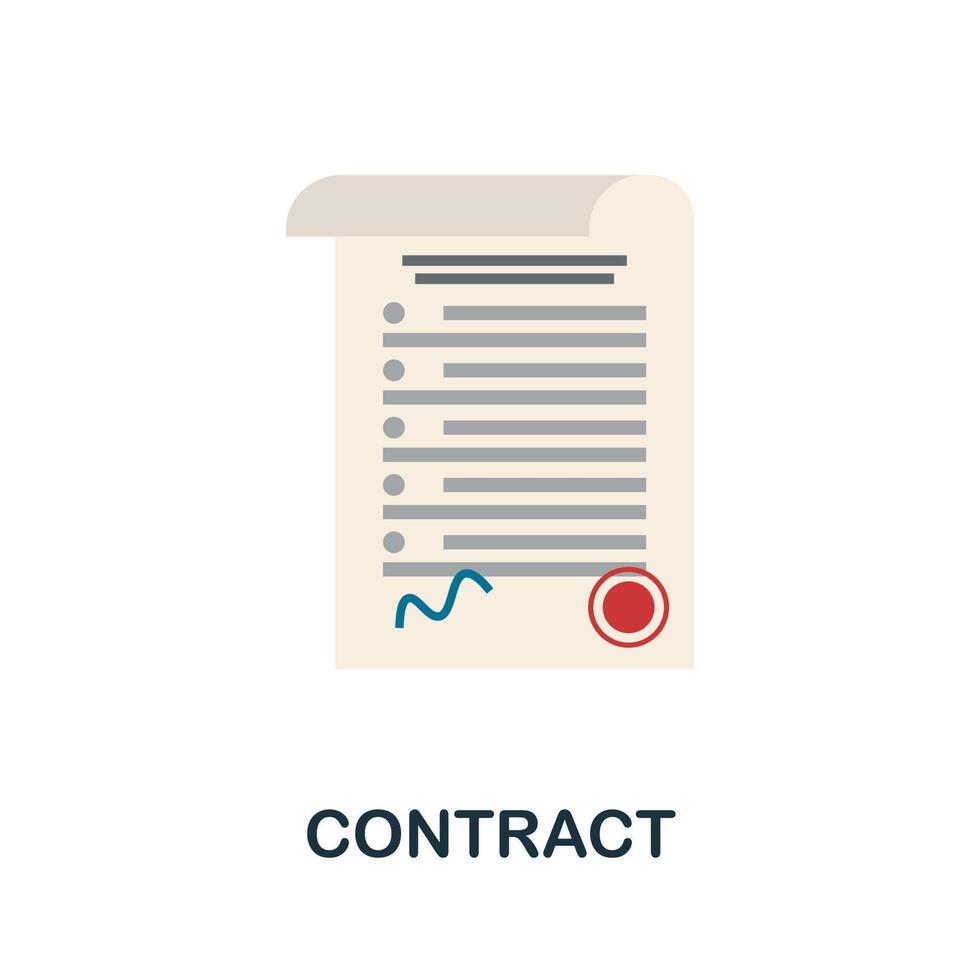 CONTRACT