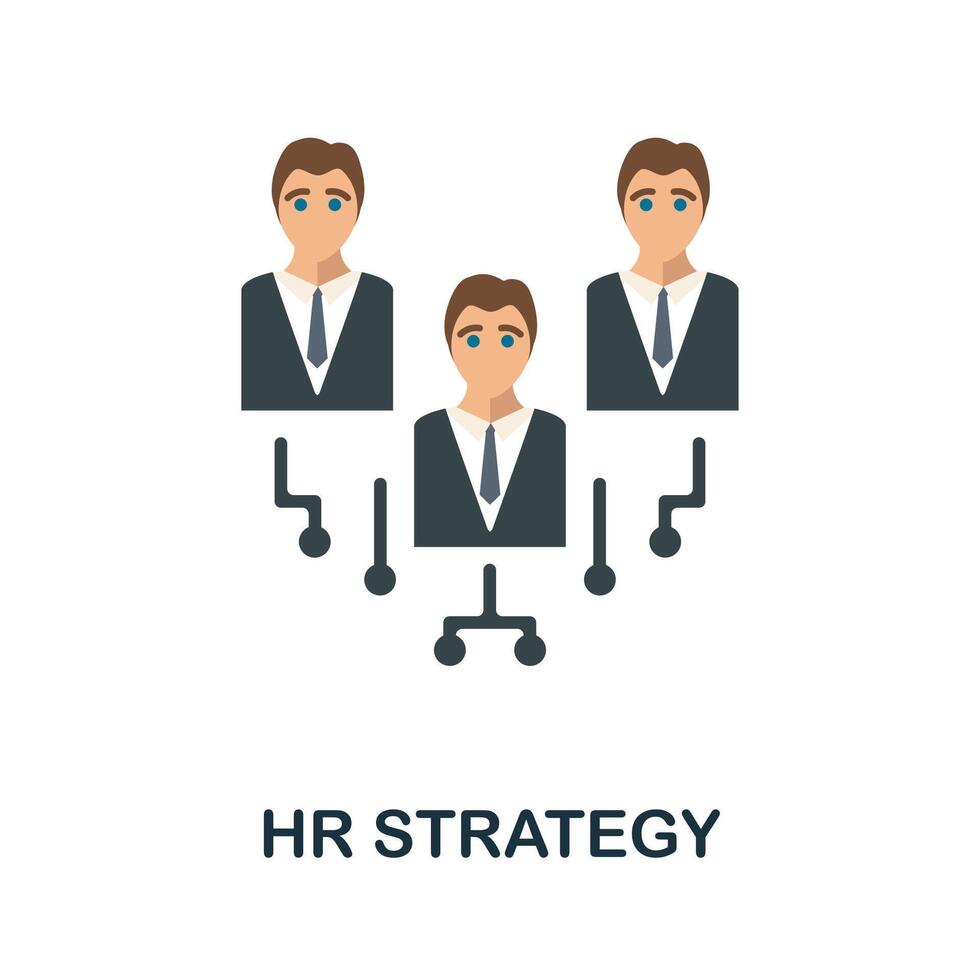 HR STRATEGY