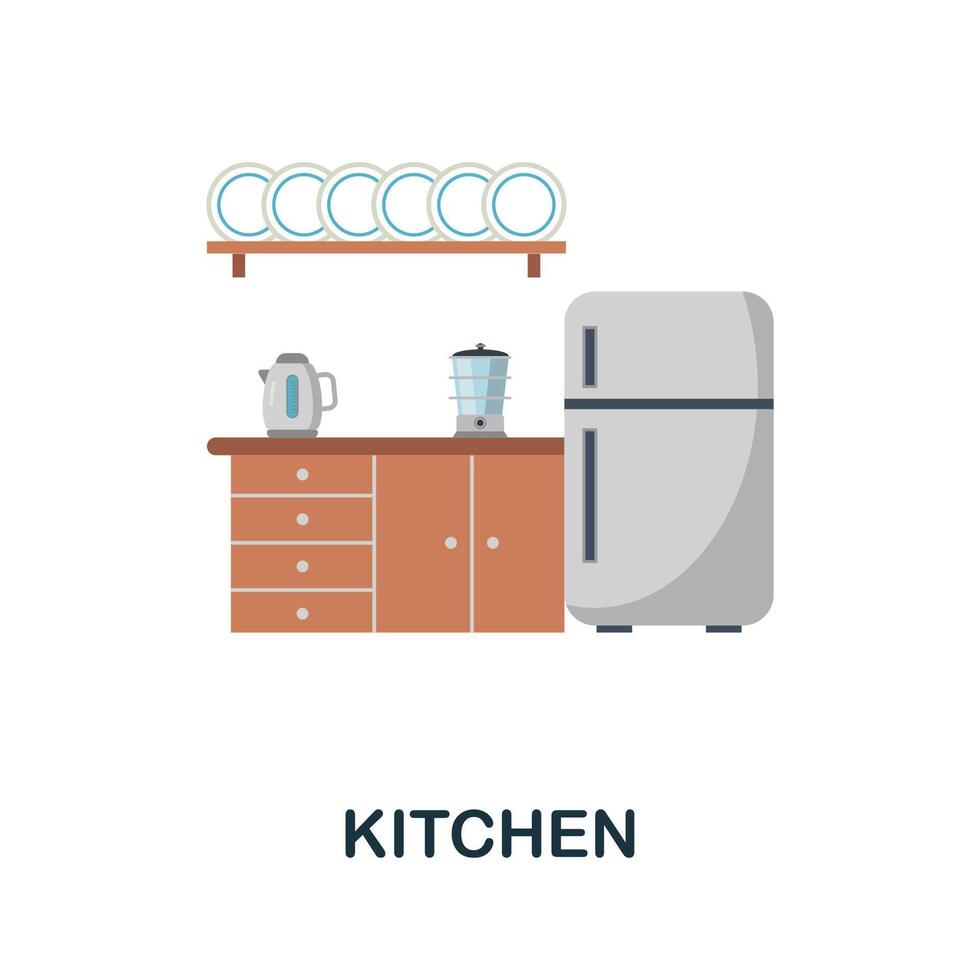 KITCHEN