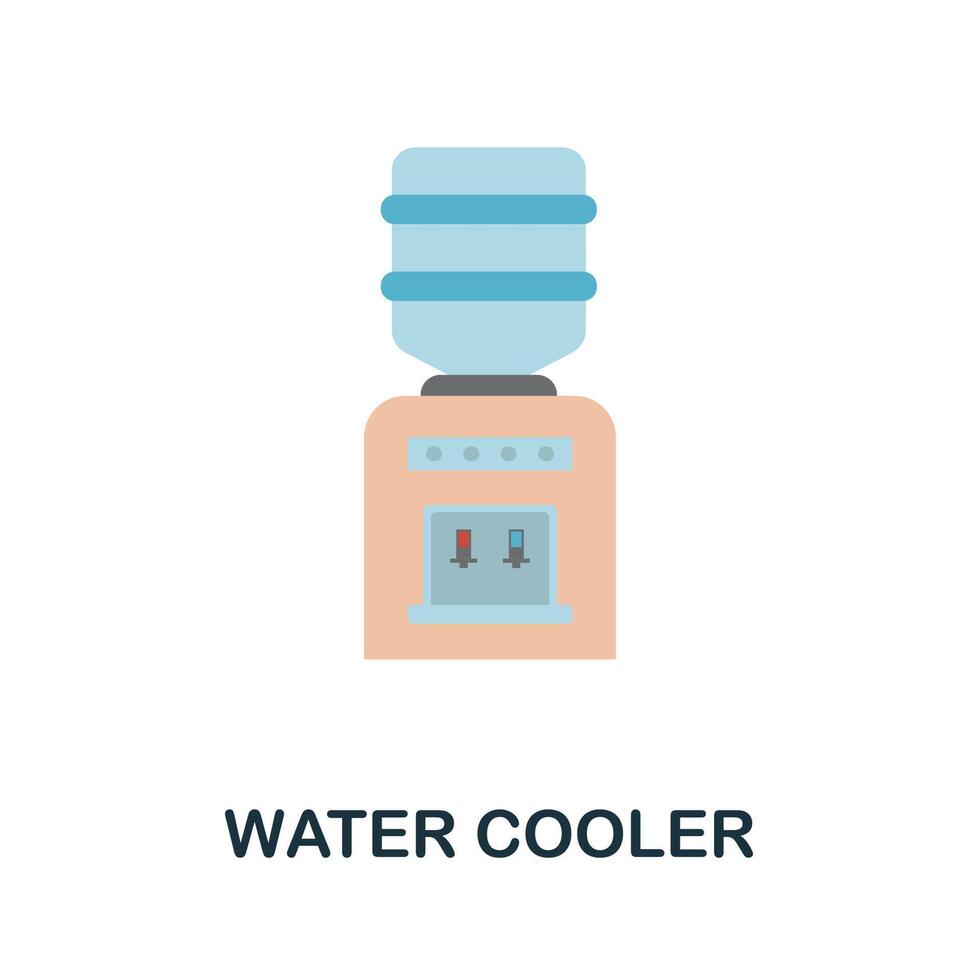 WATER COOLER