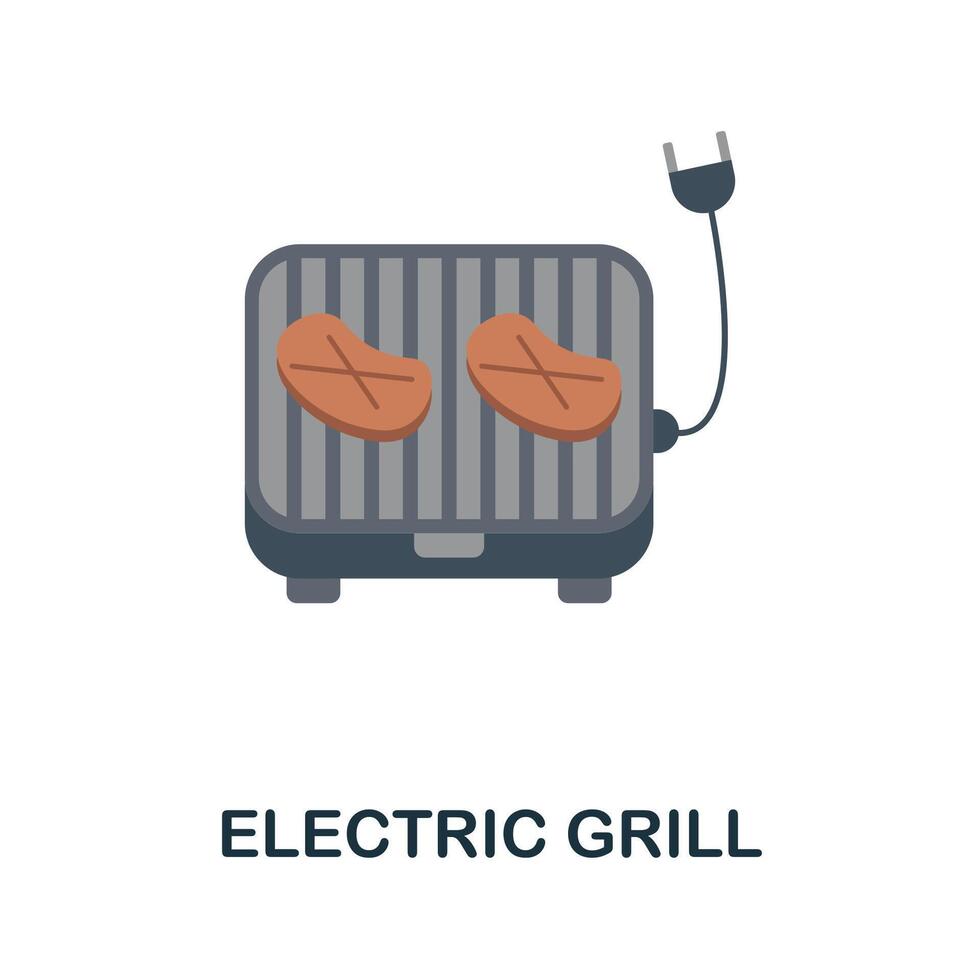 ELECTRIC GRILL