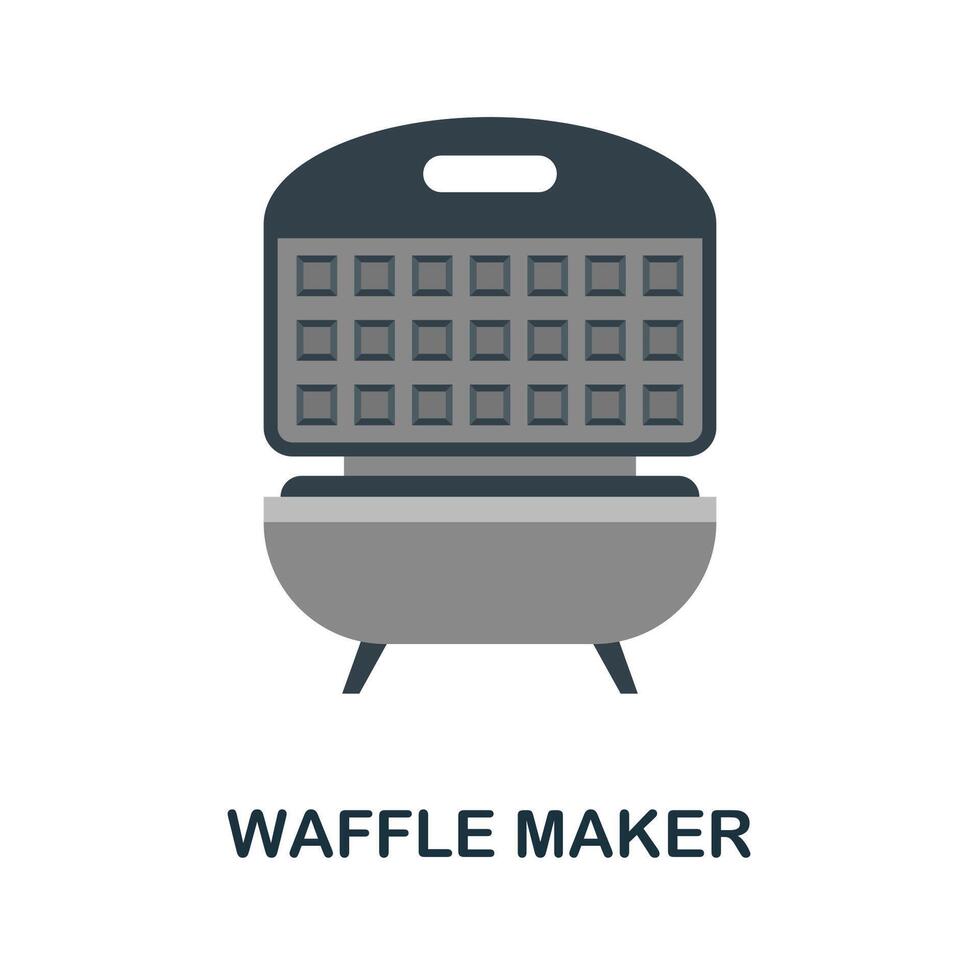 WAFFLE MAKER