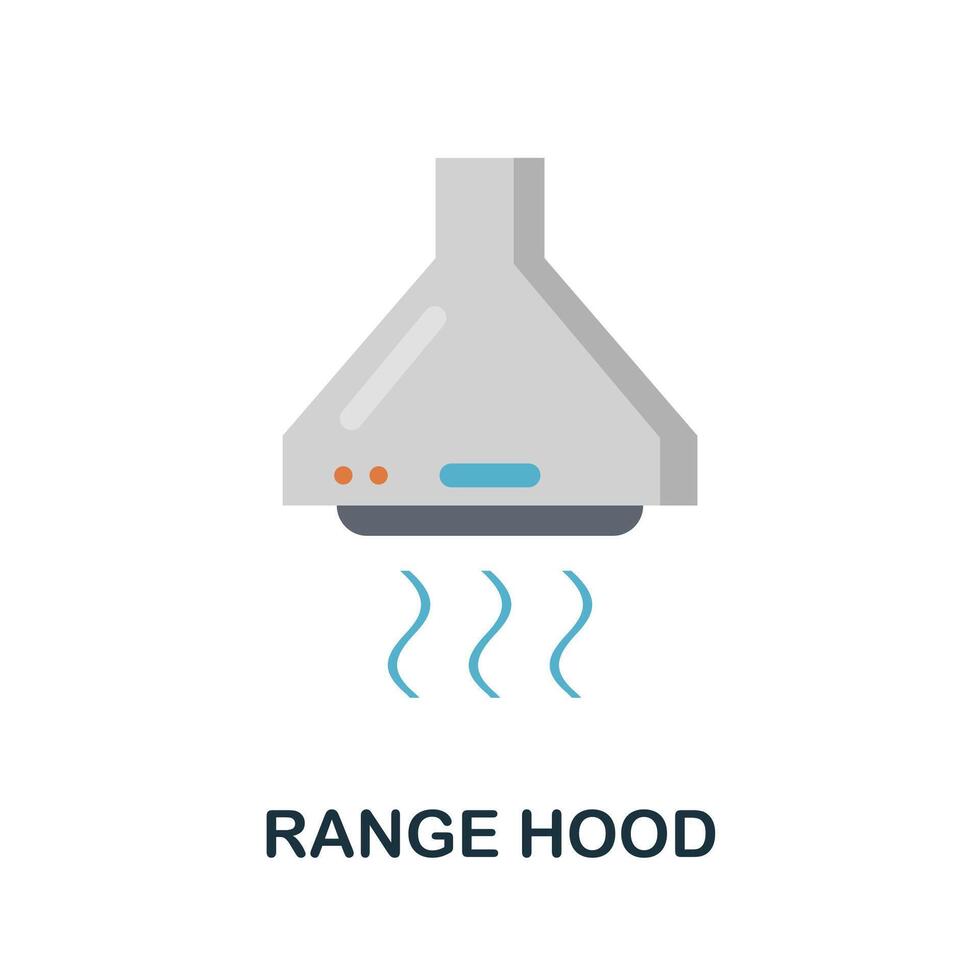 RANGE HOOD