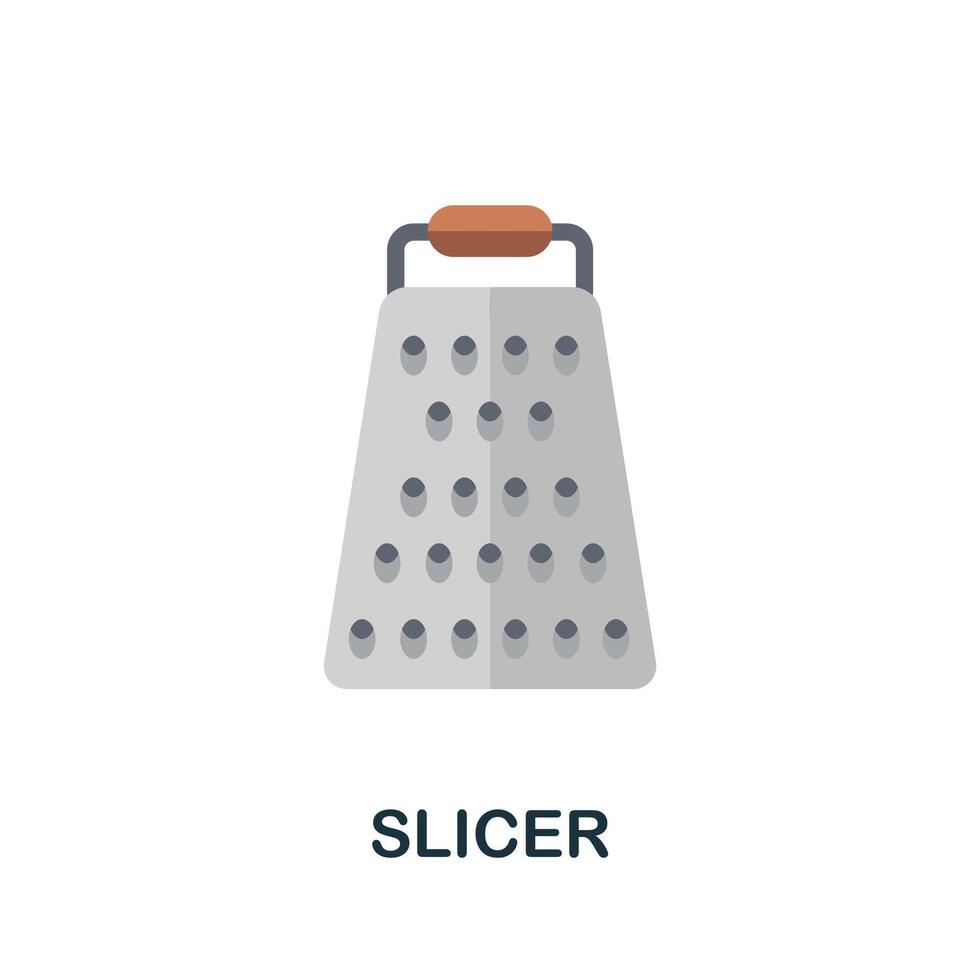 SLICER