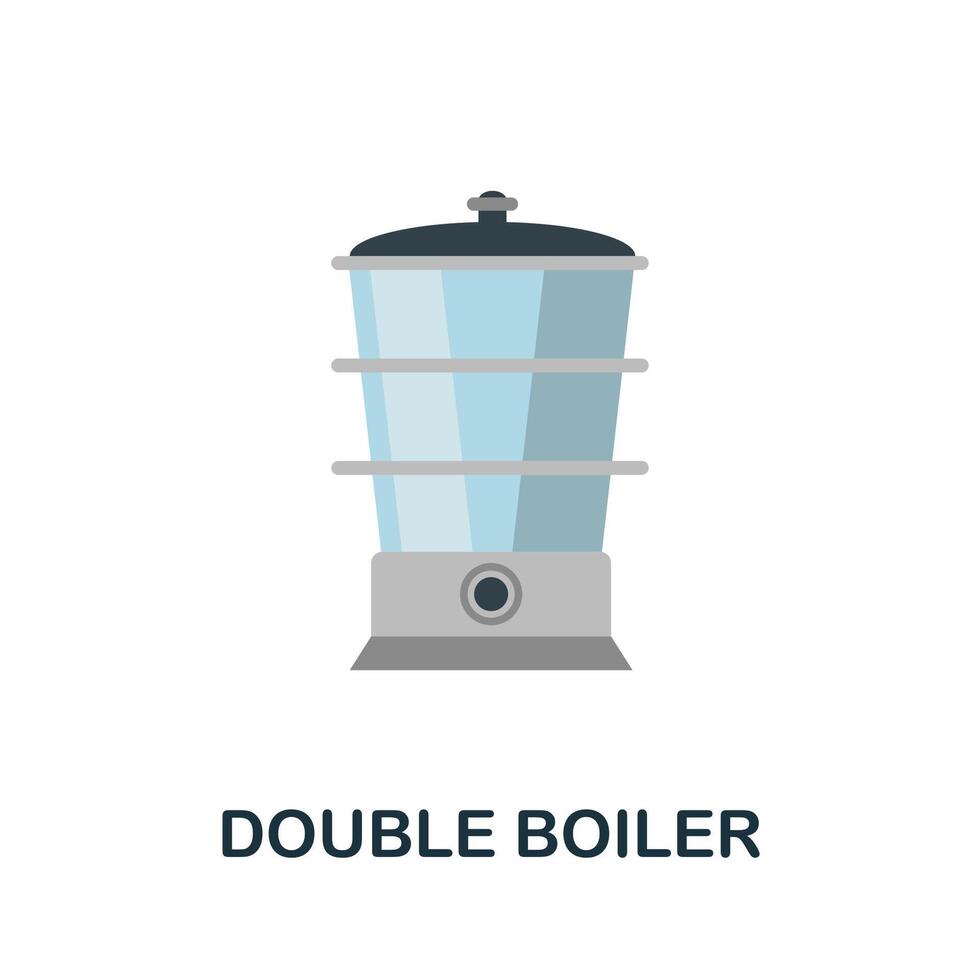 DOUBLE BOILER