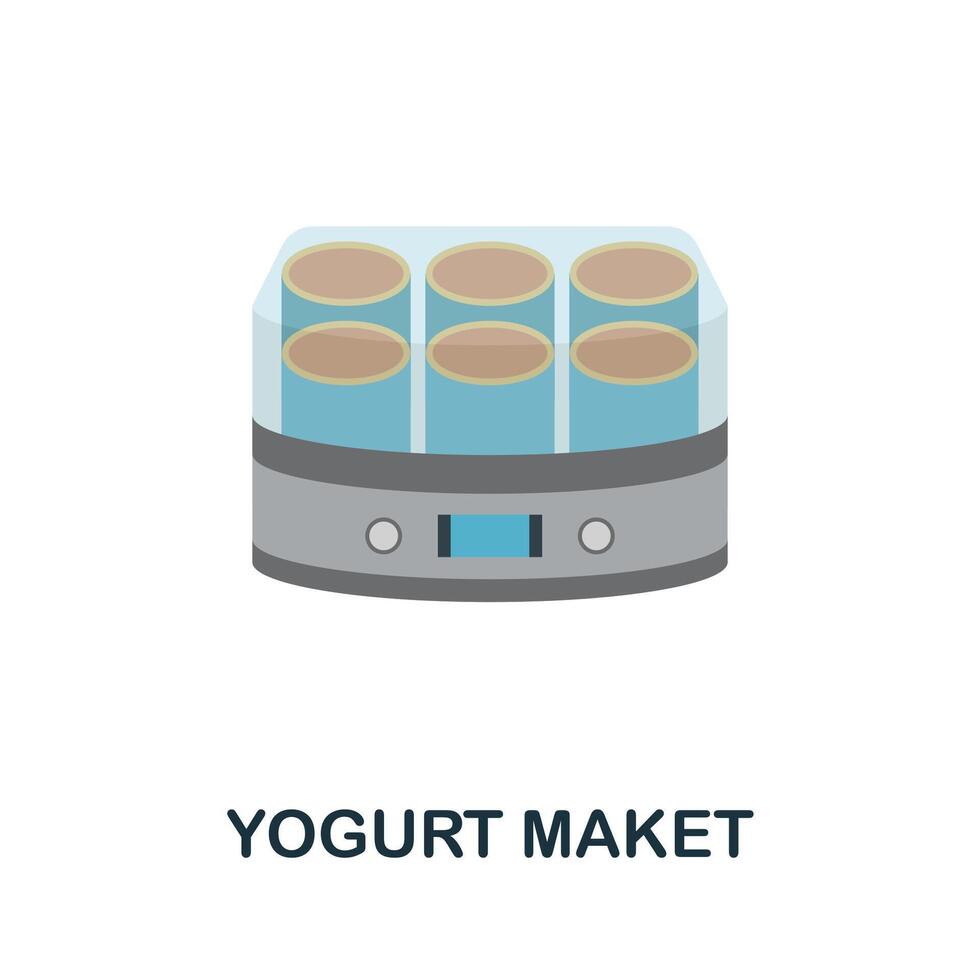 YOGURT MAKET