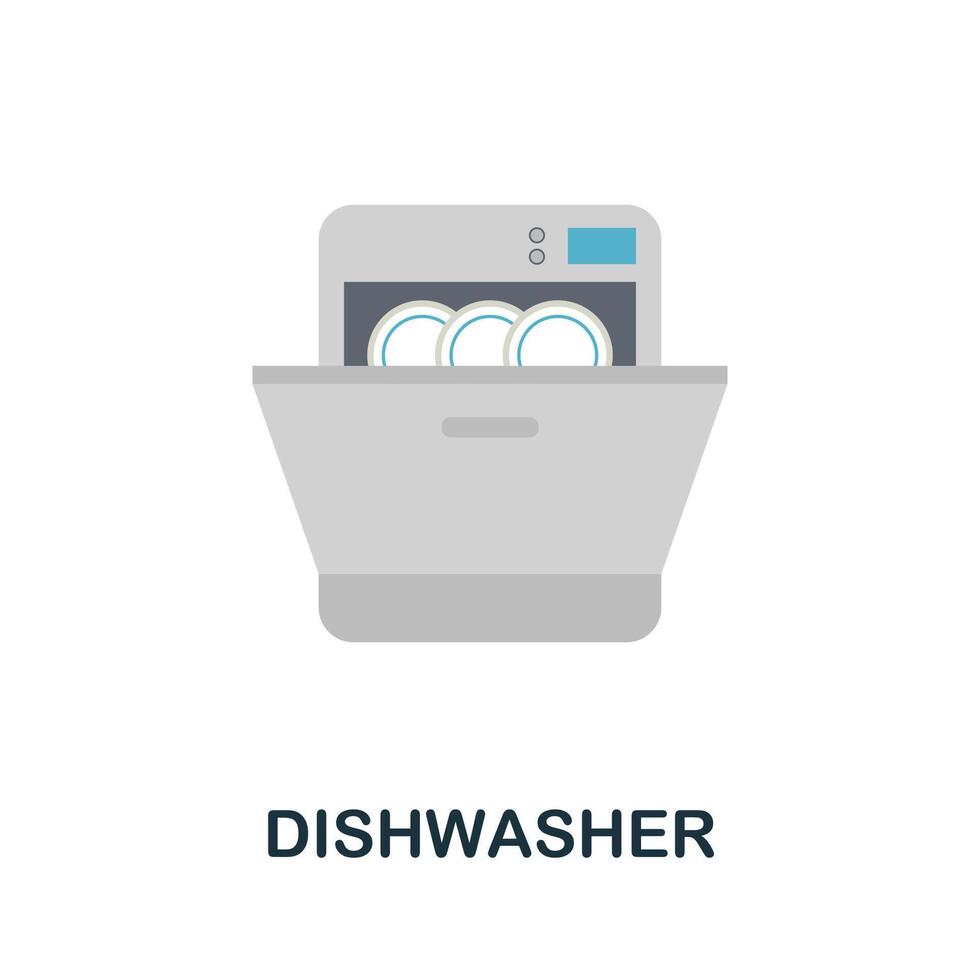 DISHWASHER