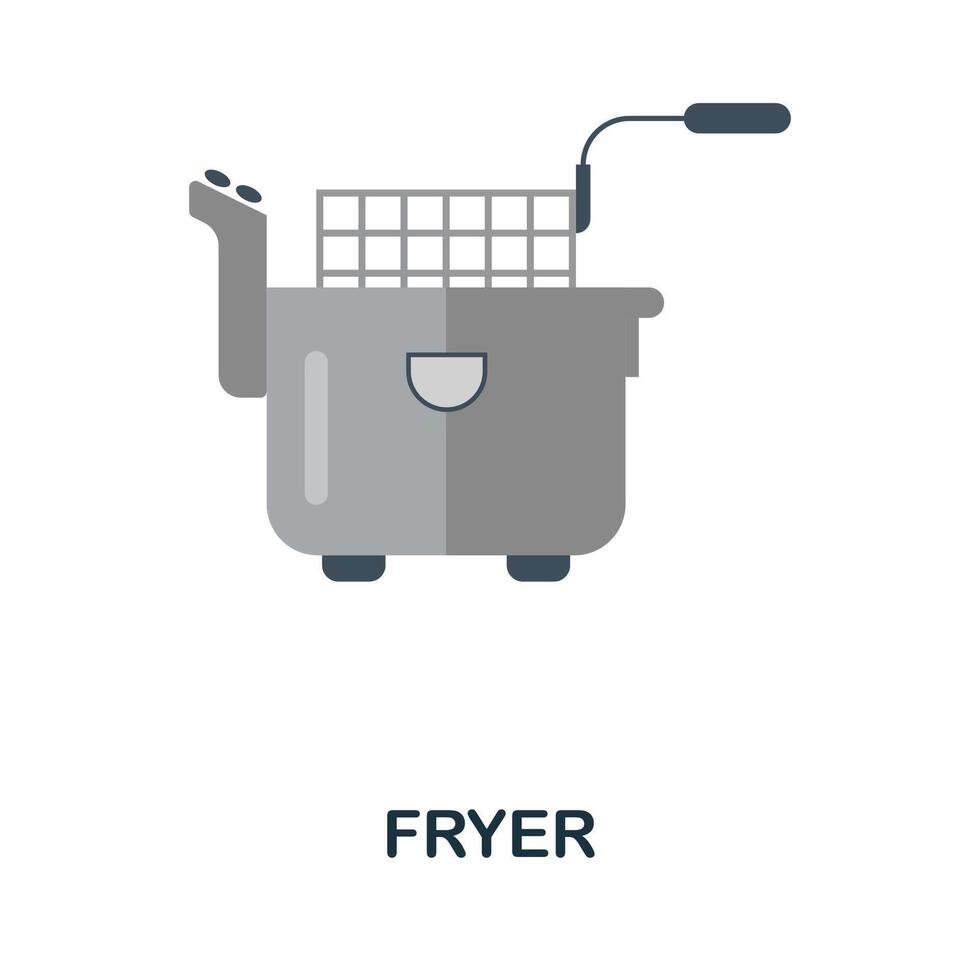 FRYER