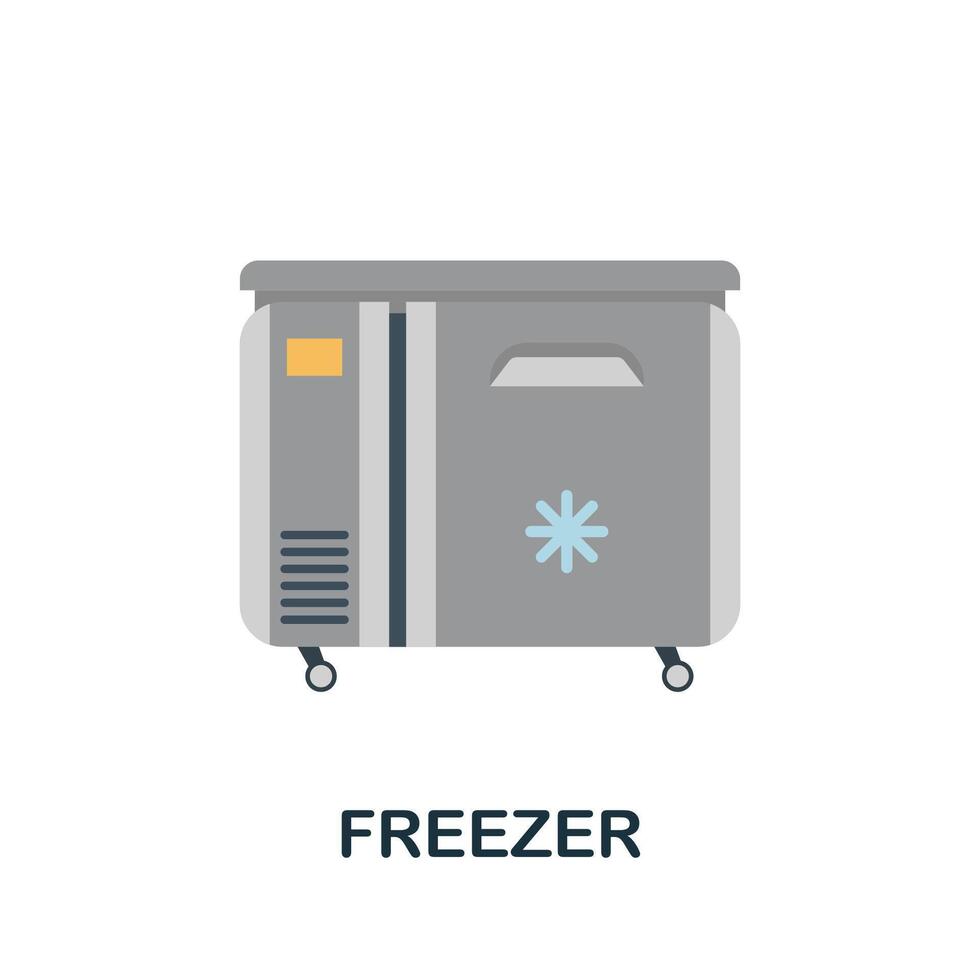 FREEZER