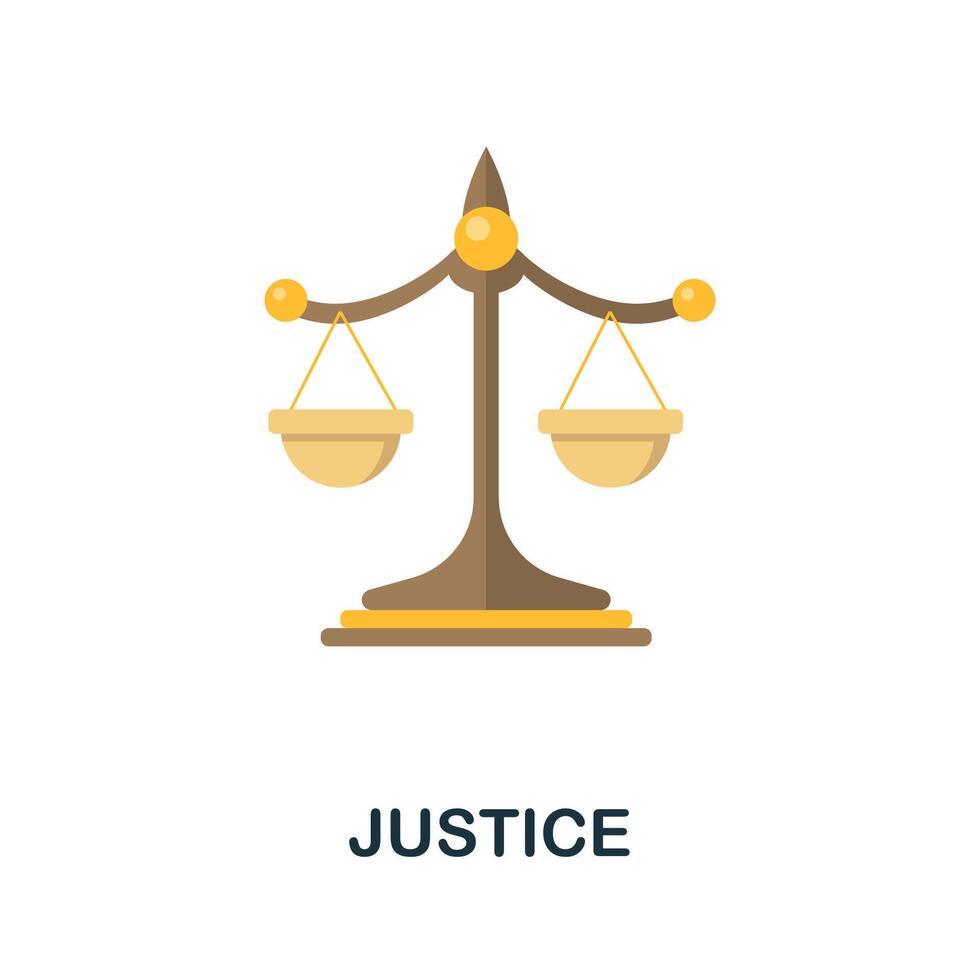 JUSTICE