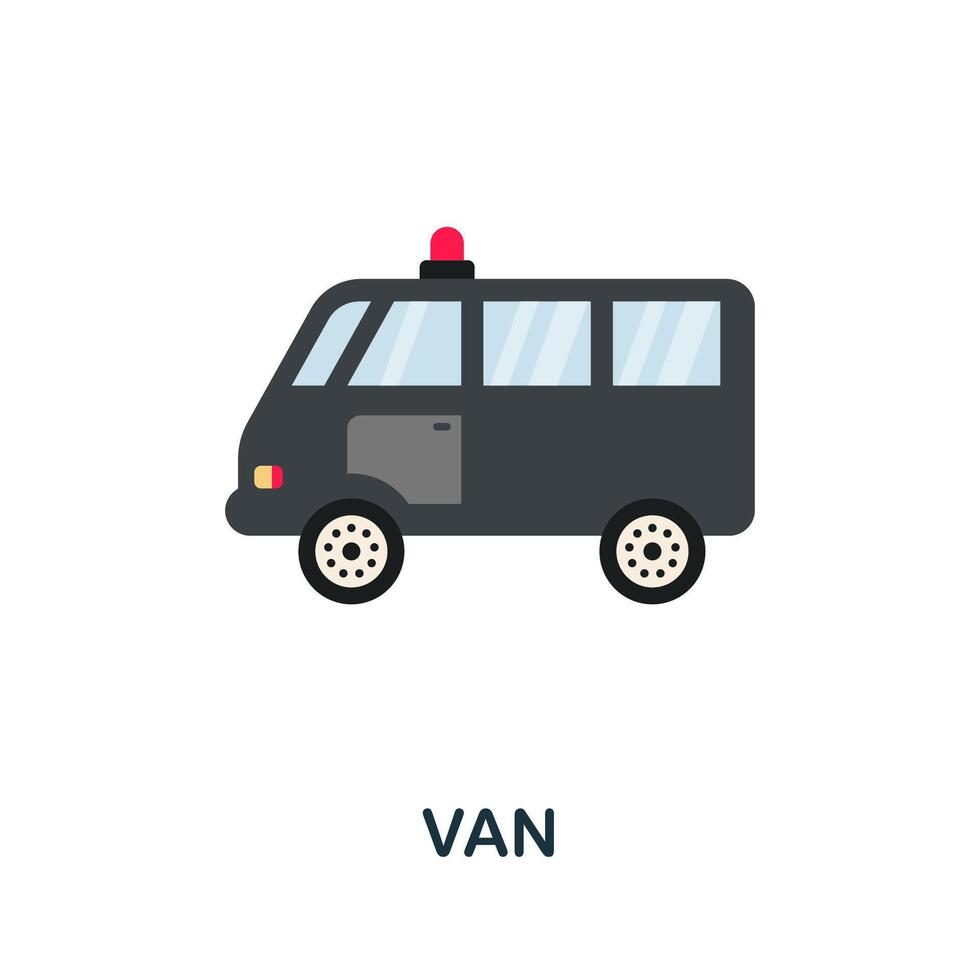 VAN