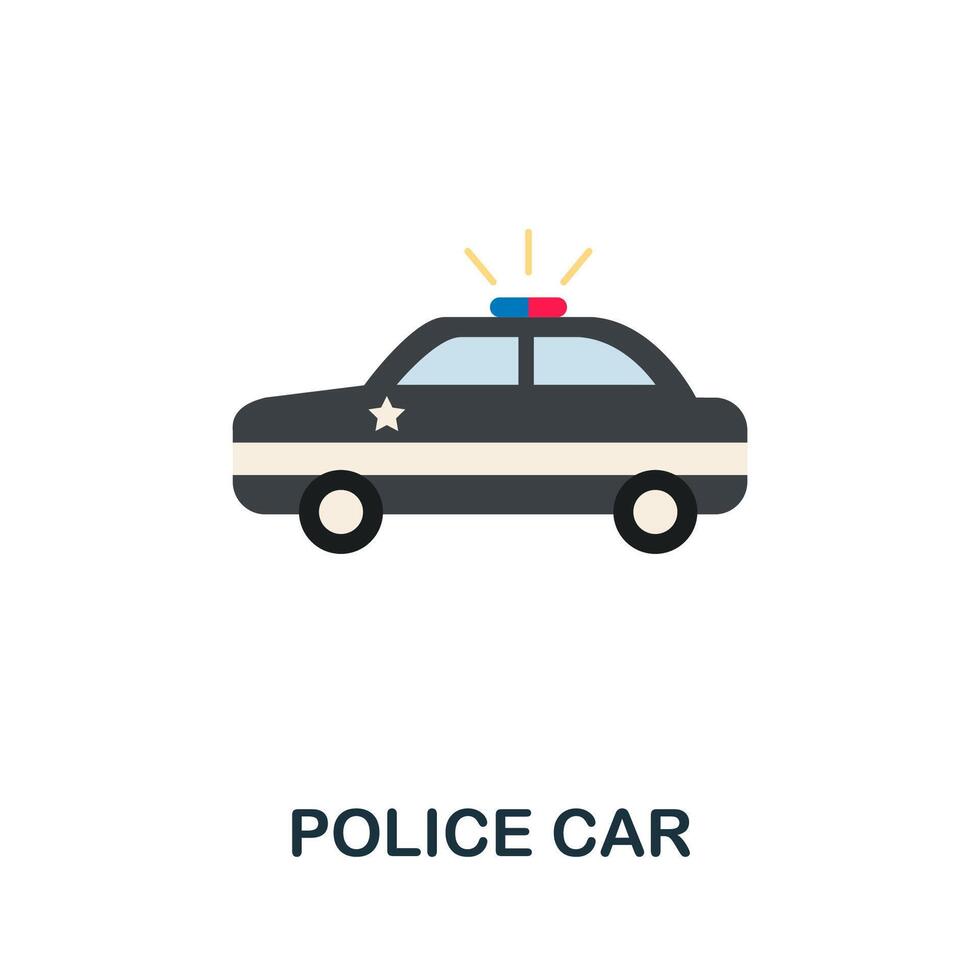 POLICE CAR