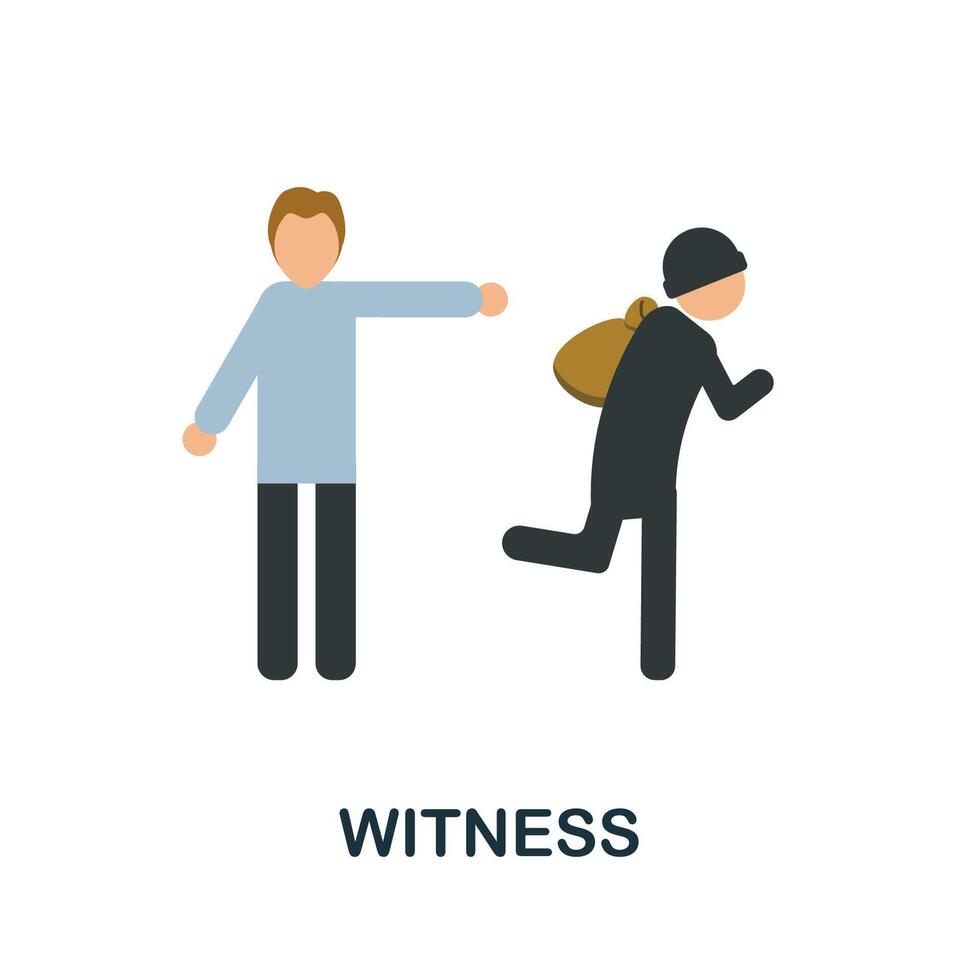 WITNESS