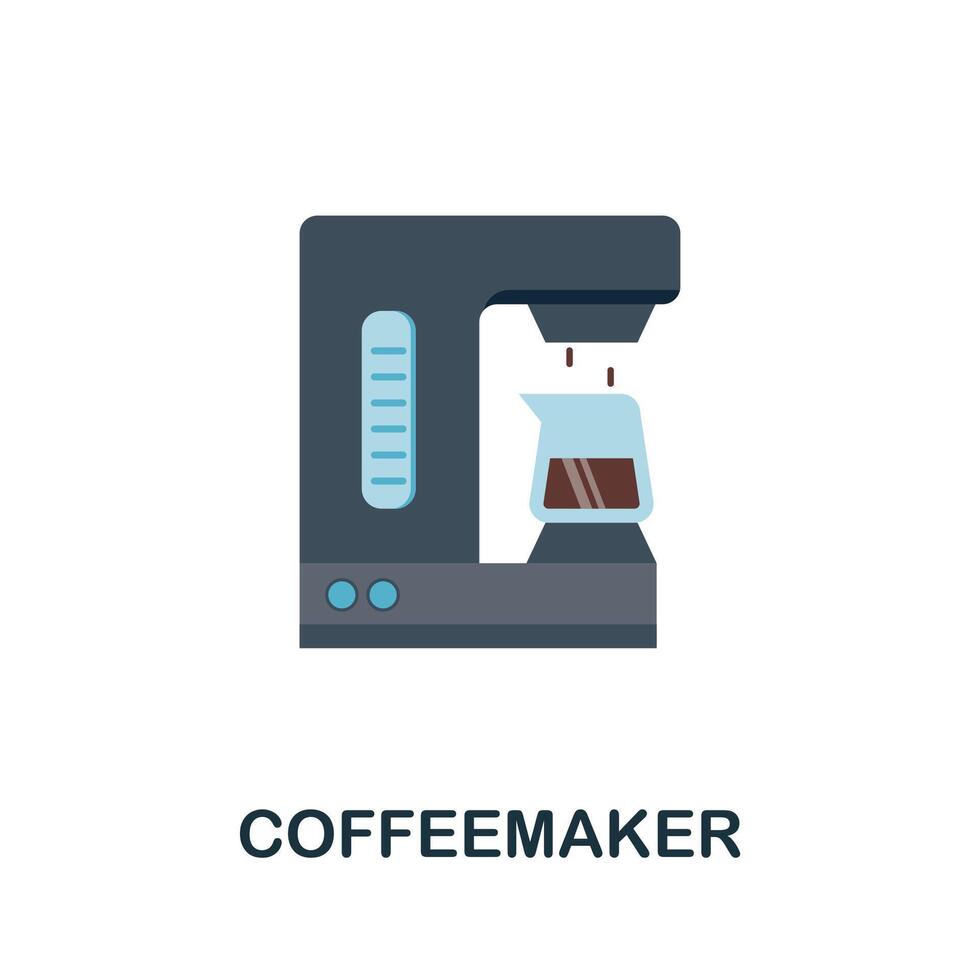 COFFEEMAKER