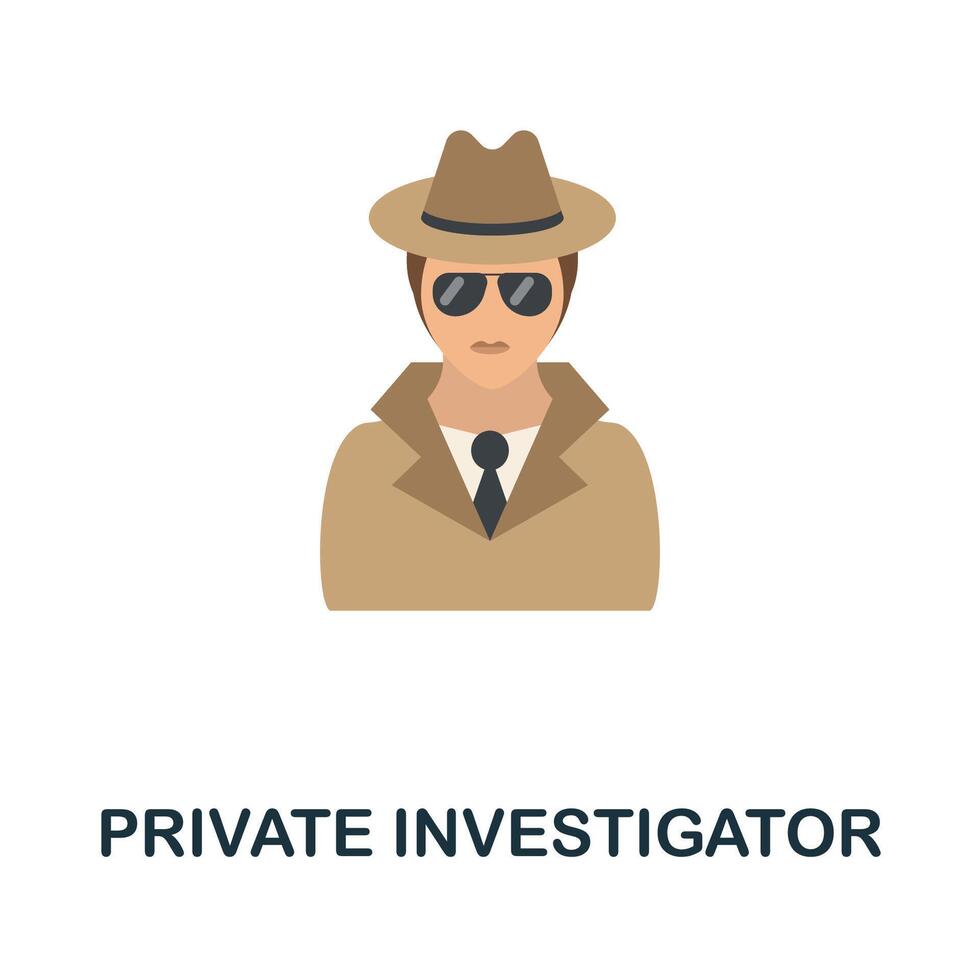 PRIVATE INVESTIGATOR