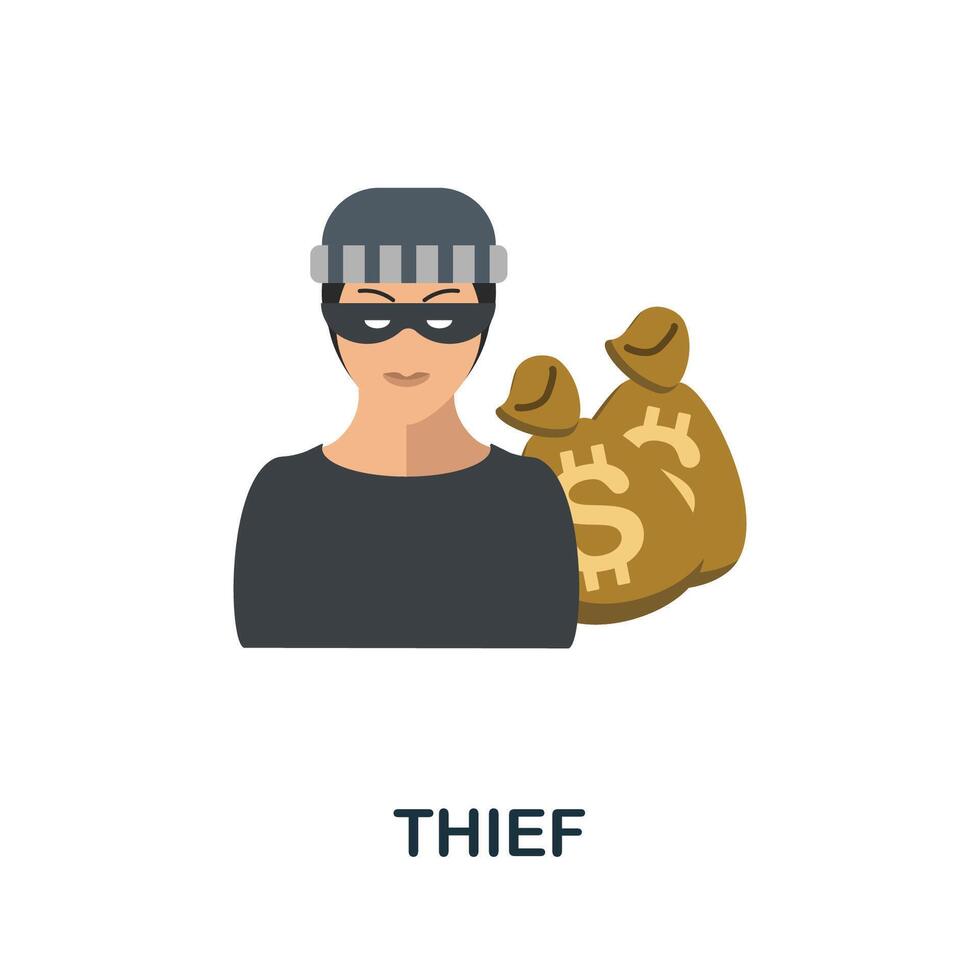 THIEF