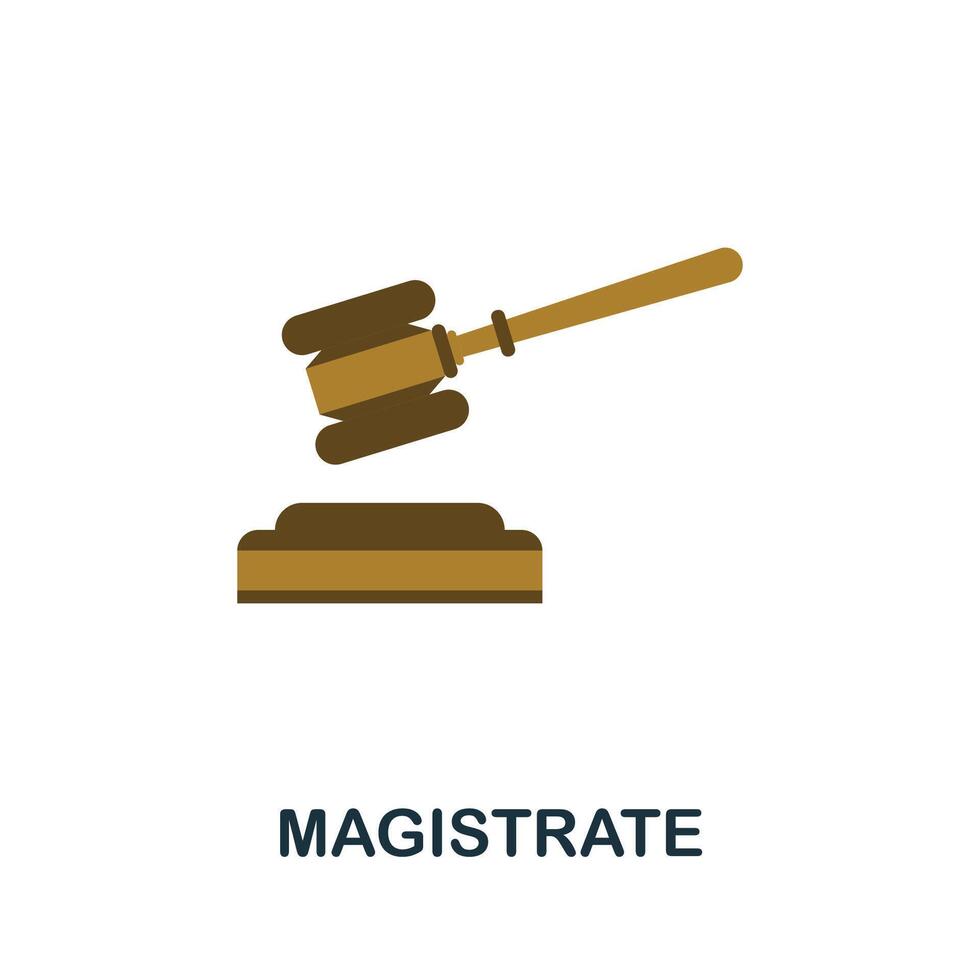 MAGISTRATE