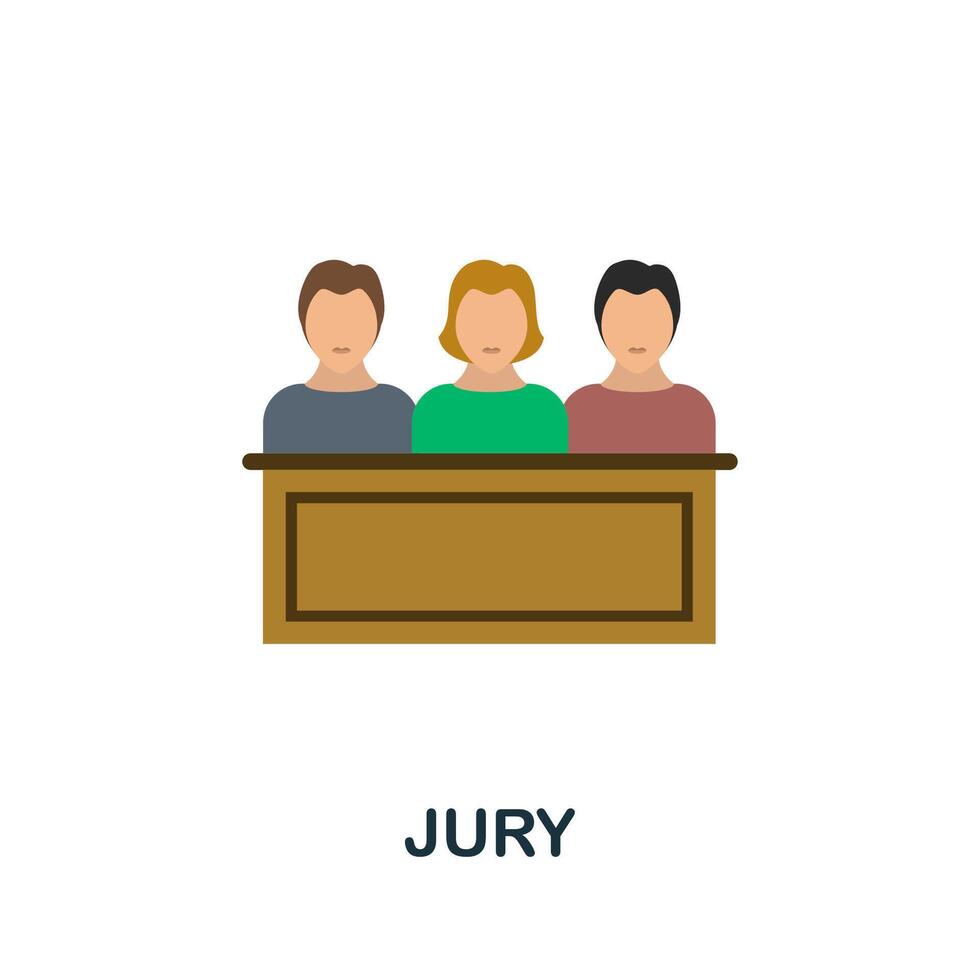 JURY