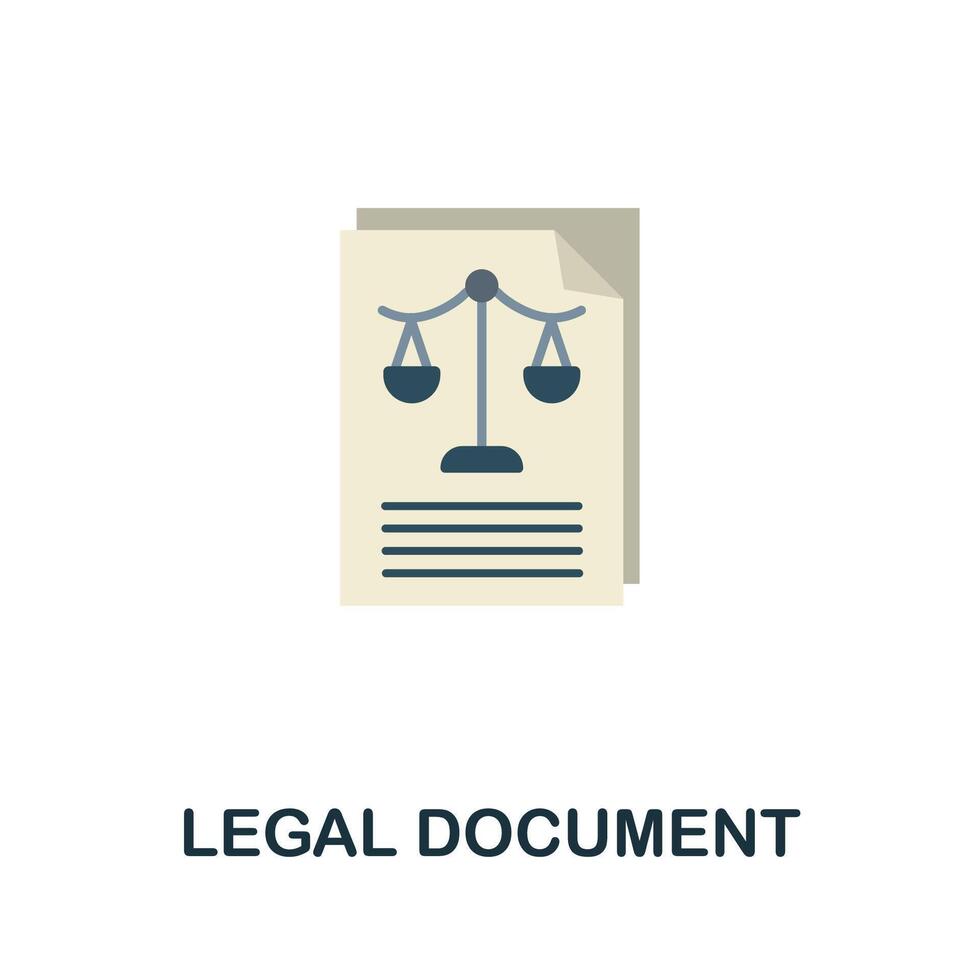 LEGAL DOCUMENT