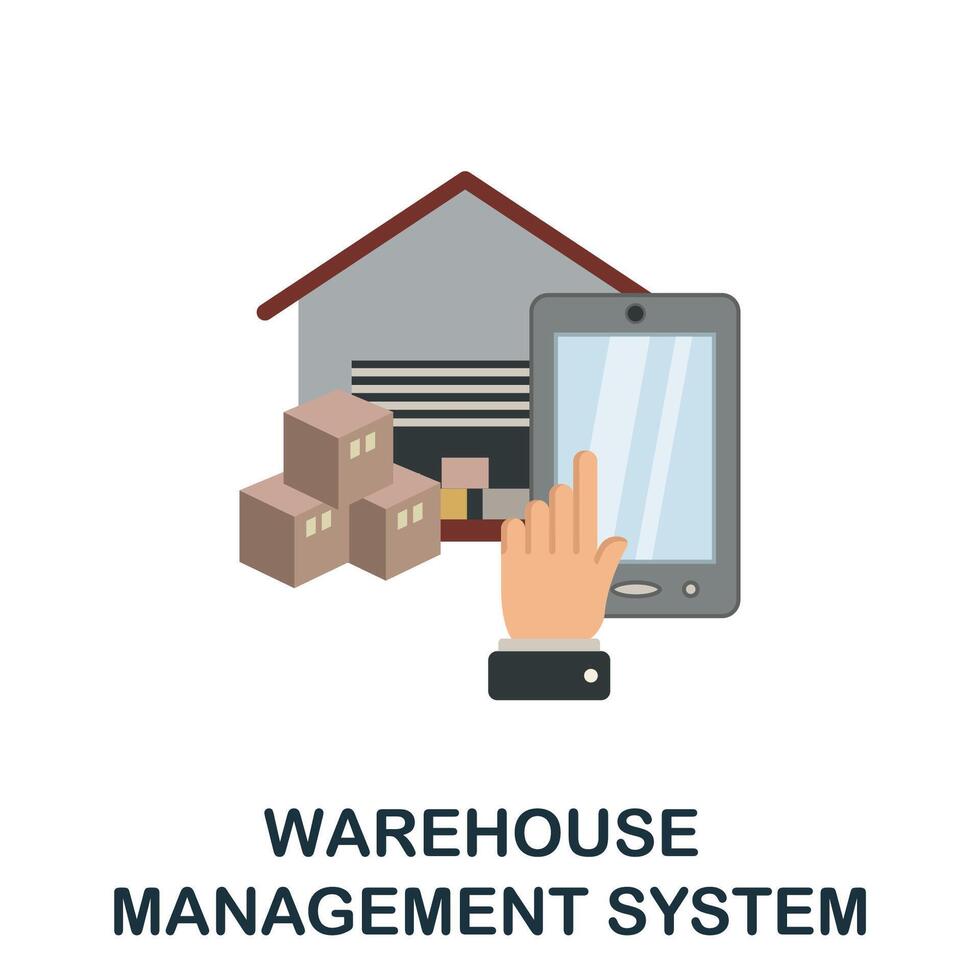 WAREHOUSE
MANAGEMENT SYSTEM