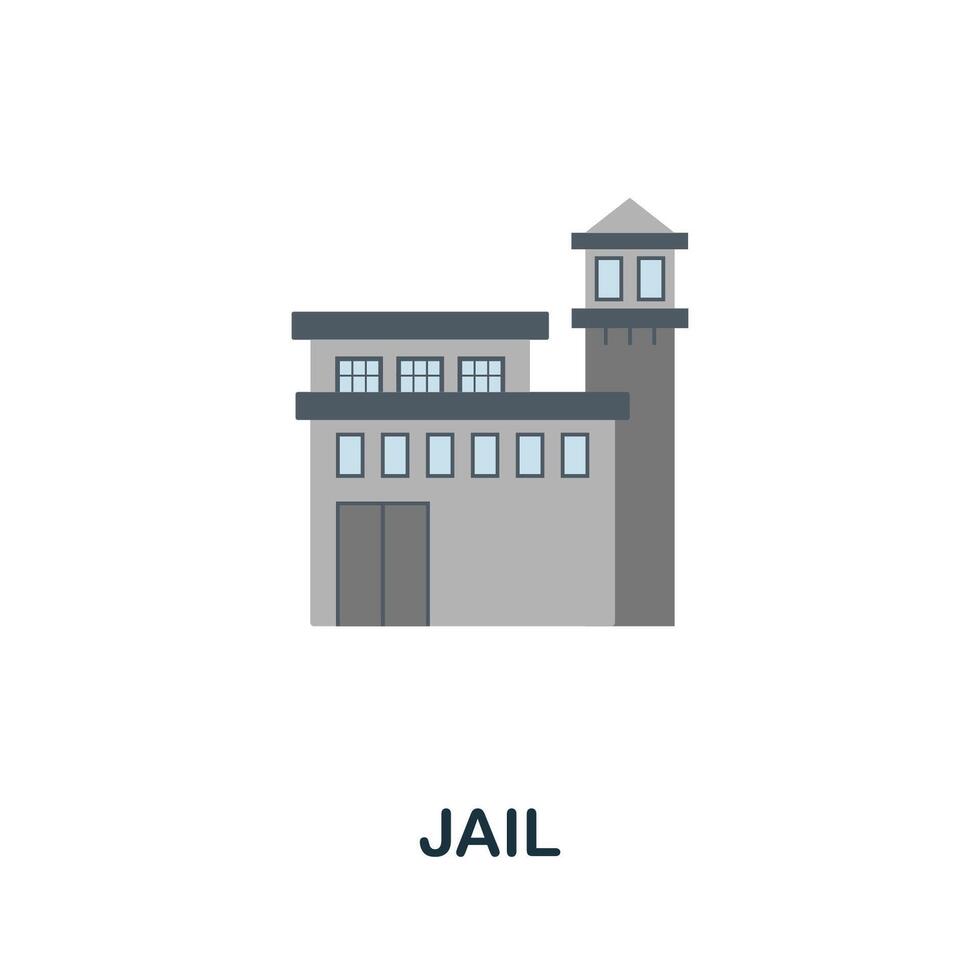 JAIL