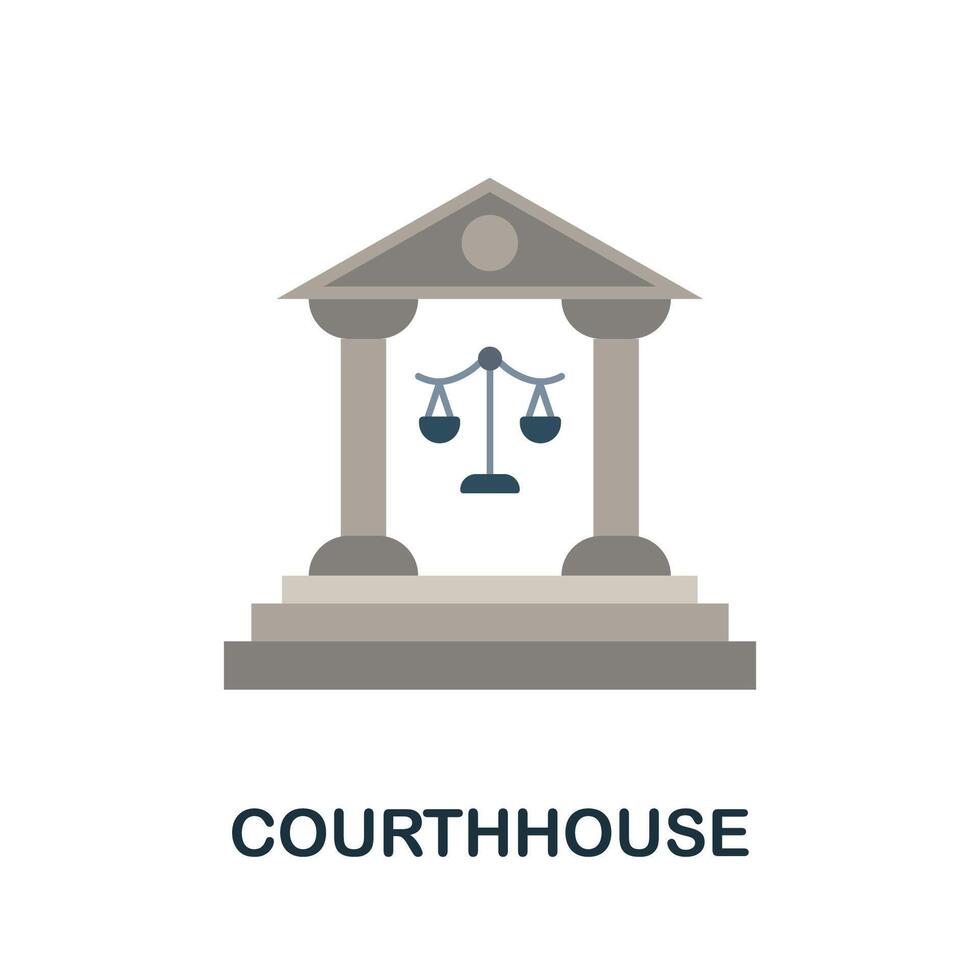 COURTHHOUSE