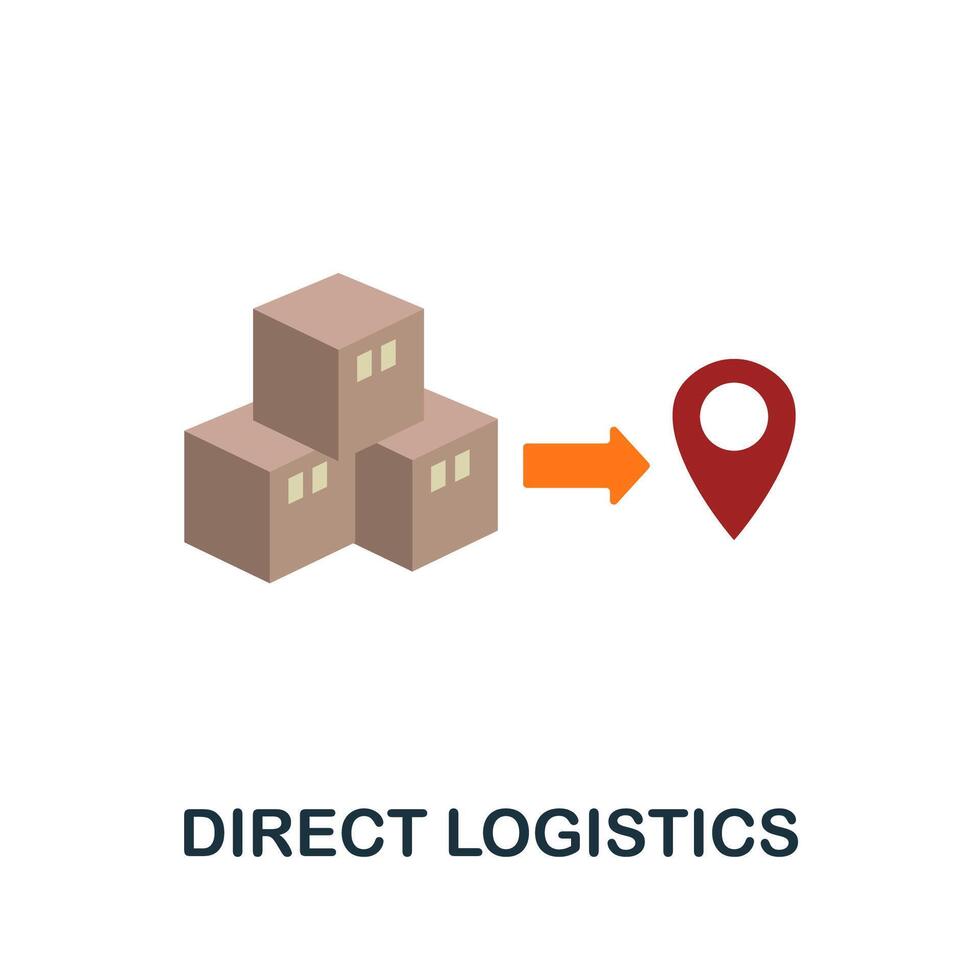 DIRECT LOGISTICS