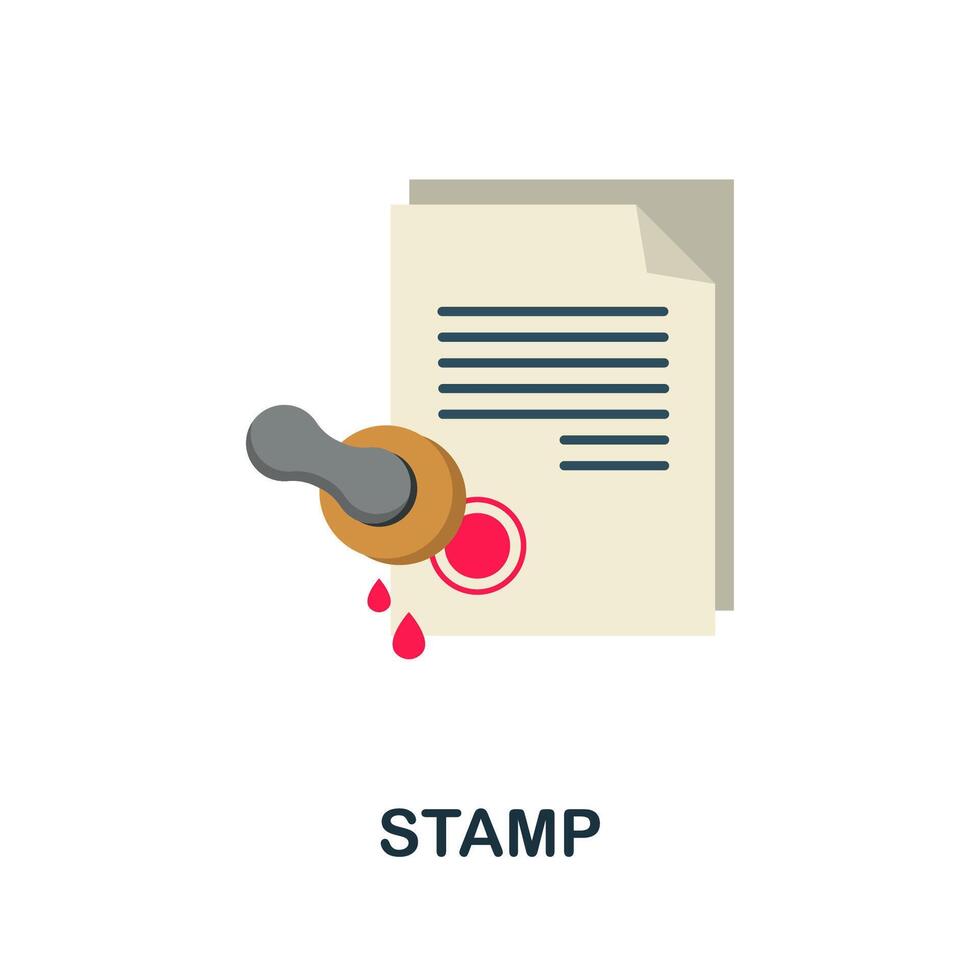 STAMP