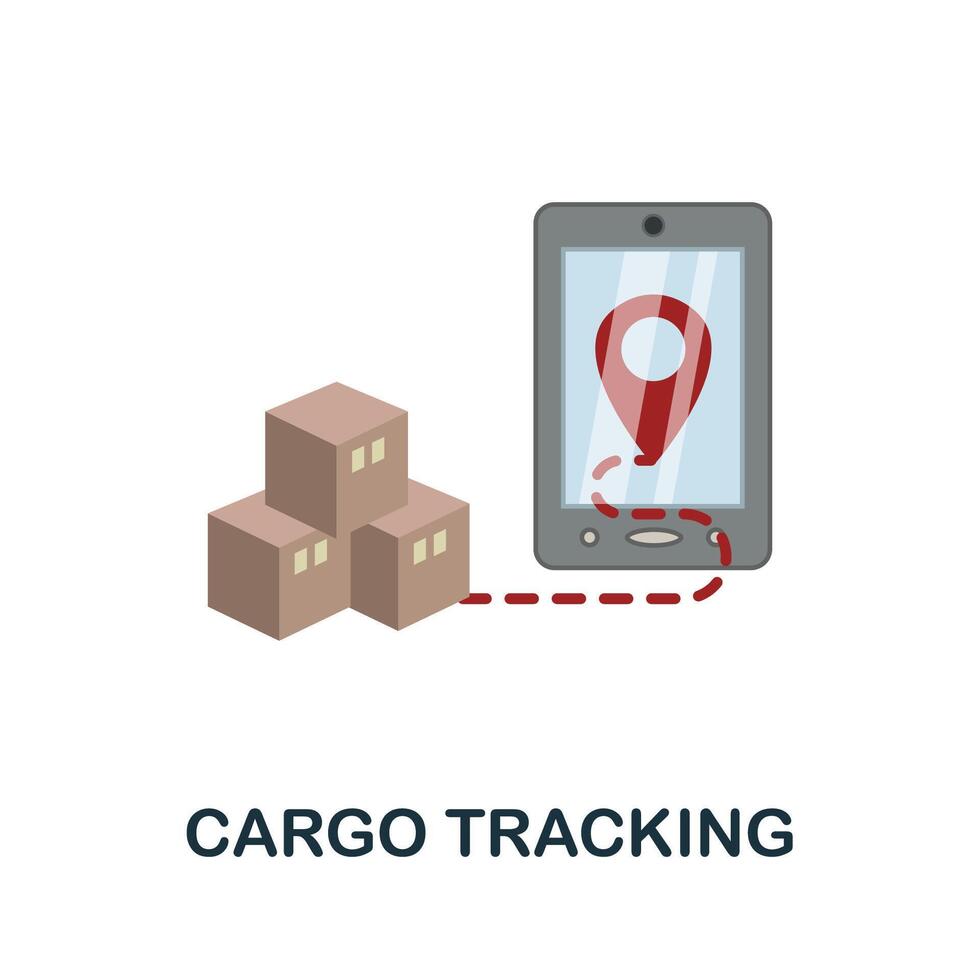 CARGO TRACKING